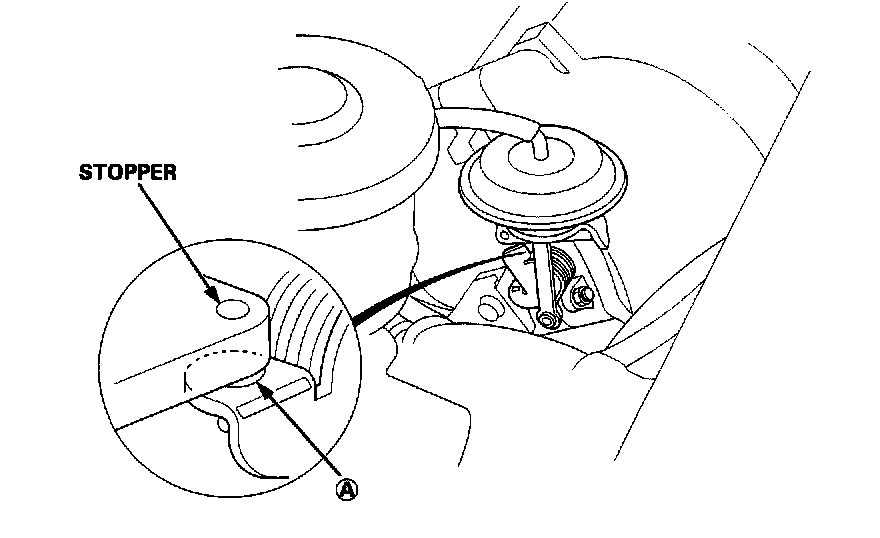 STOPPER

Ⓐ