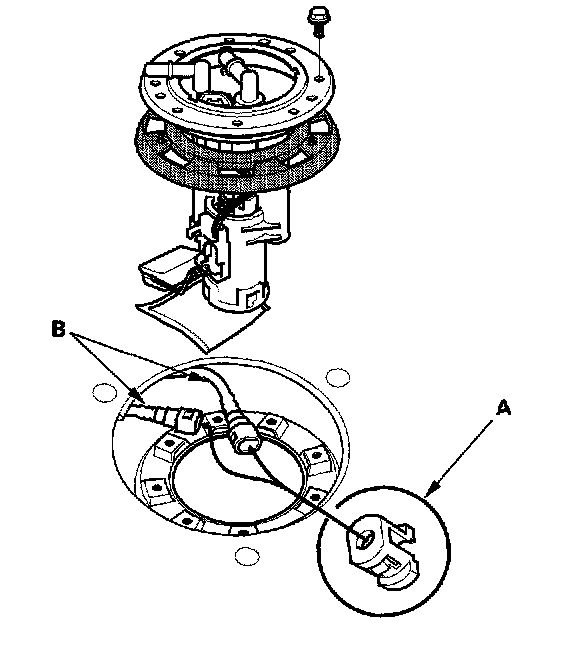 B

A