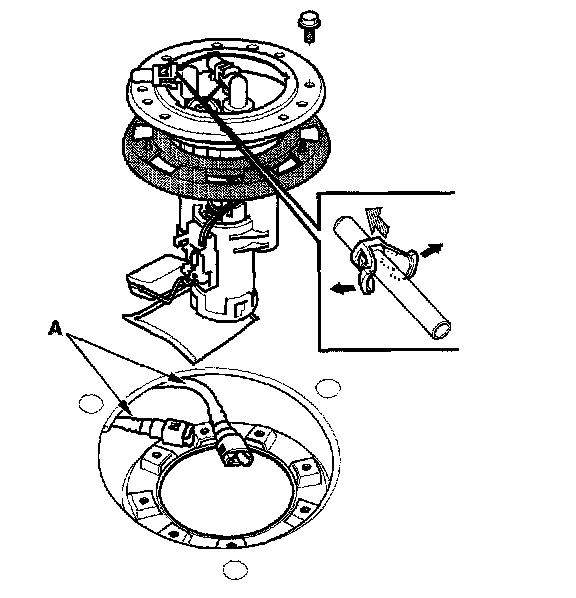 A