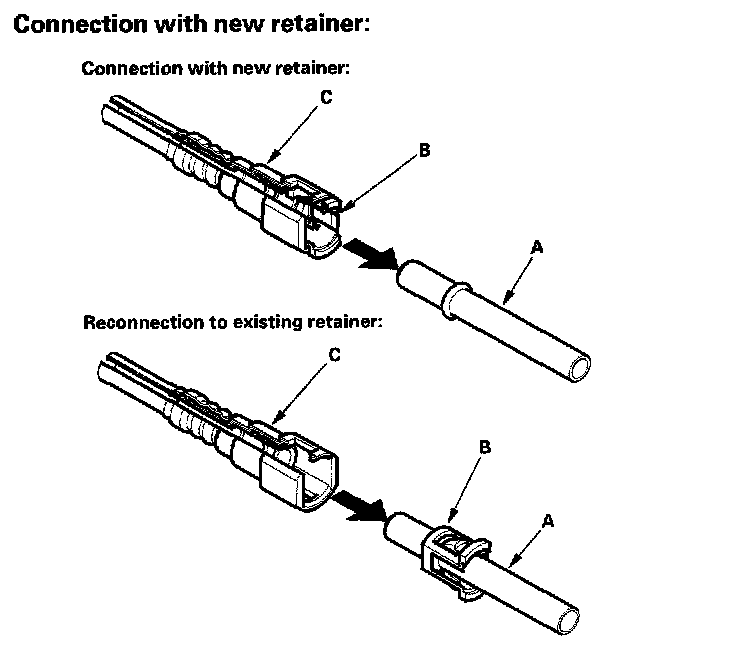 Connection with new retainer:

Connection with new retainer:

C

B

A

Reconnection to existing retainer:

C

B

A