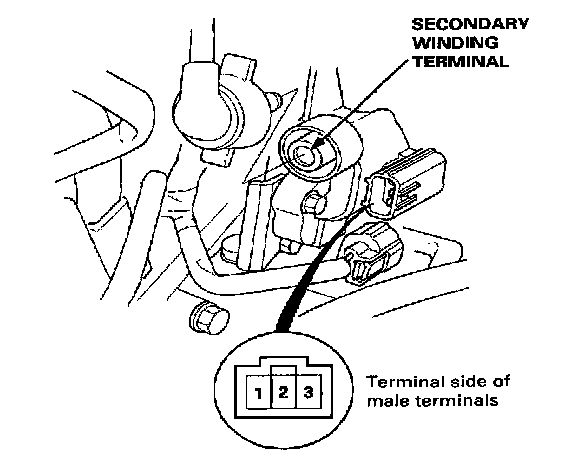 SECONDARY WINDING TERMINAL

1 2 3

Terminal side of male terminals