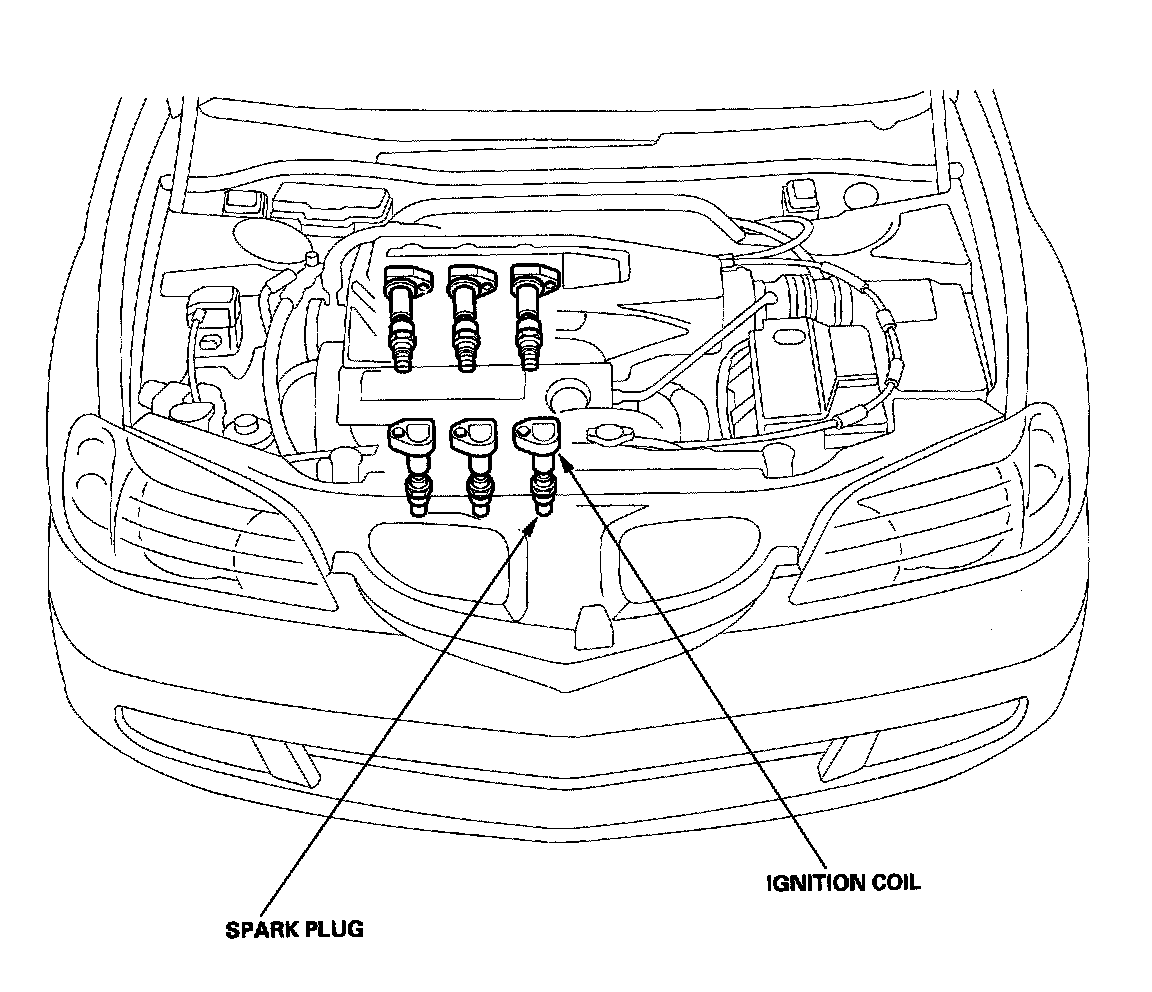 IGNITION COIL

SPARK PLUG