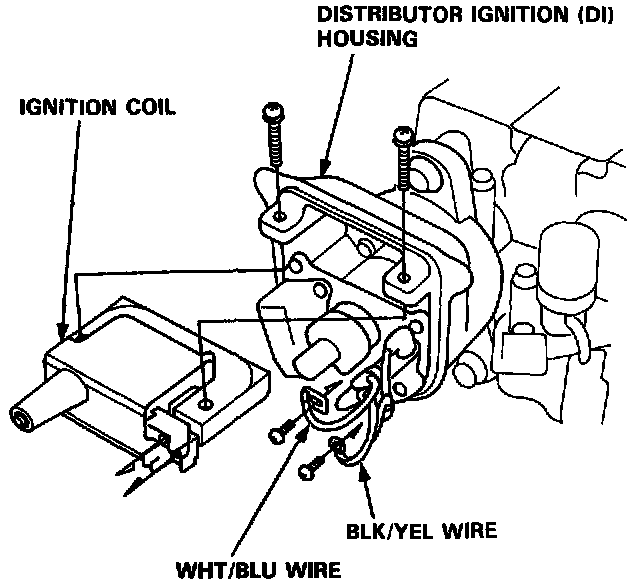 DISTRIBUTOR IGNITION (DI) HOUSING

IGNITION COIL

BLK/YEL WIRE

WHT/BLU WIRE