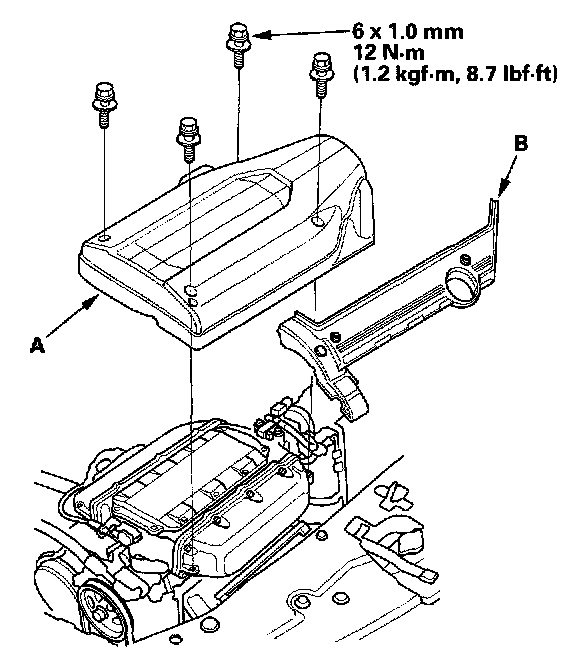 6 x 1.0 mm
12 N·m
(1.2 kgf·m, 8.7 lbf·ft)

B

A