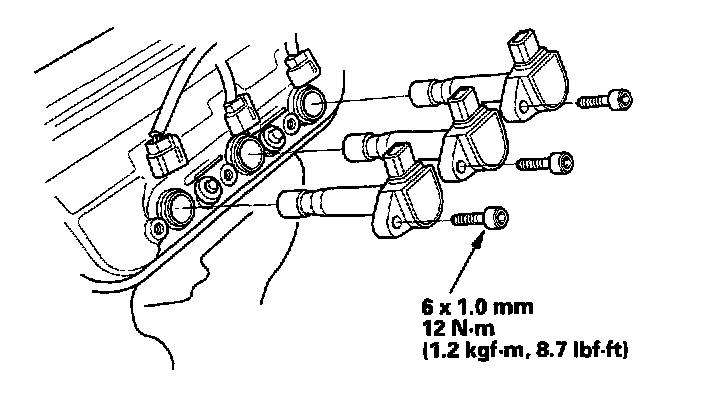 6 x 1.0 mm
12 N·m
(1.2 kgf·m, 8.7 lbf·ft)