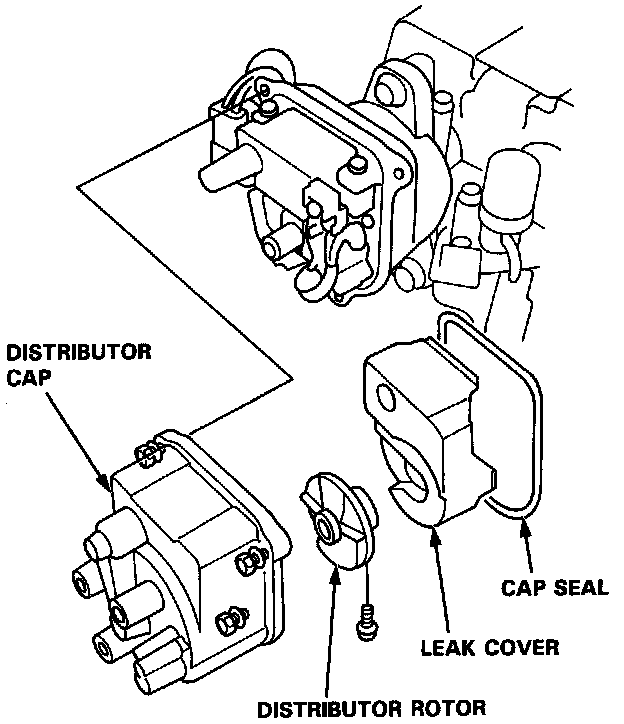 DISTRIBUTOR CAP

CAP SEAL

LEAK COVER

DISTRIBUTOR ROTOR