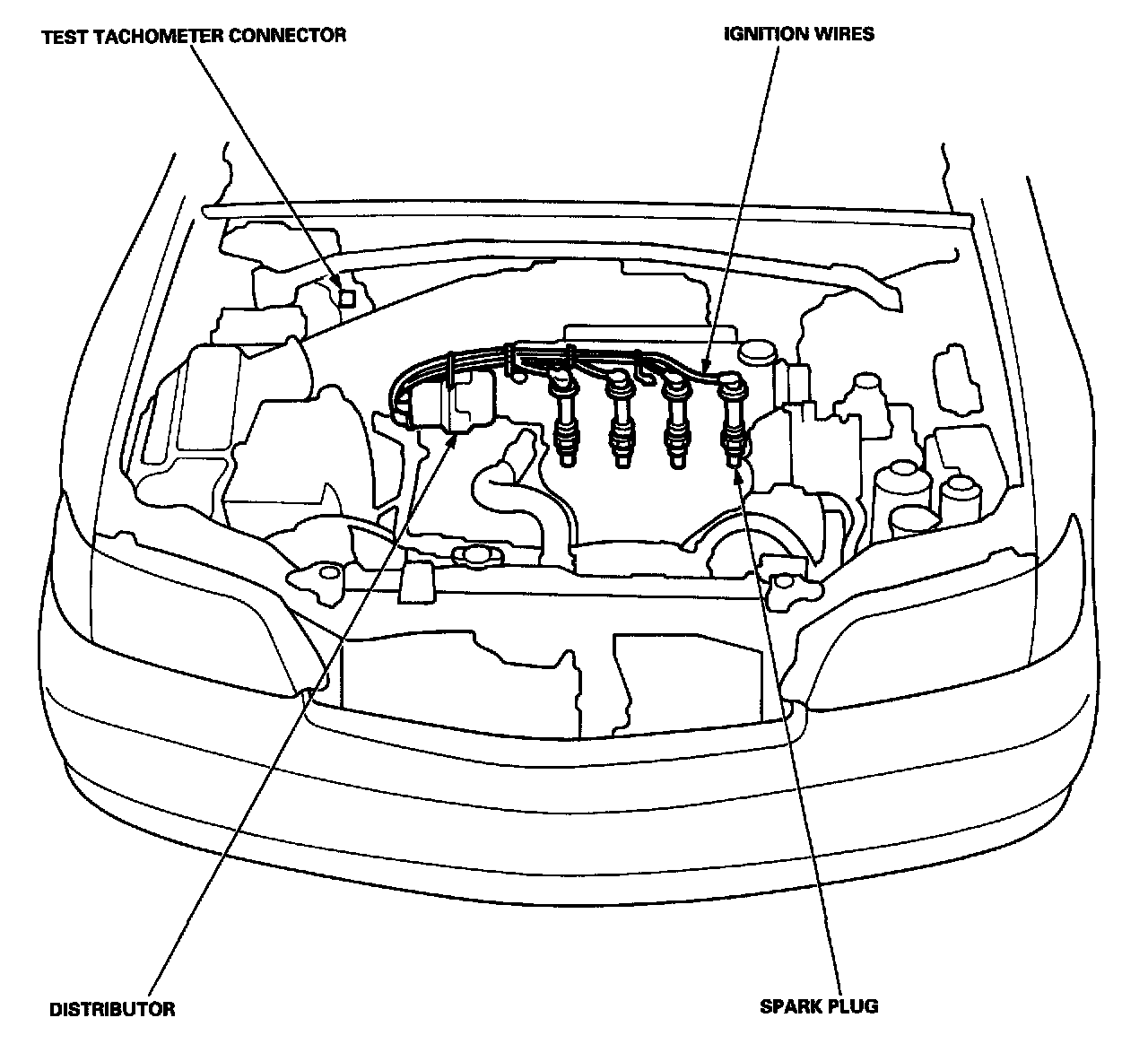 TEST TACHOMETER CONNECTOR

IGNITION WIRES

DISTRIBUTOR

SPARK PLUG