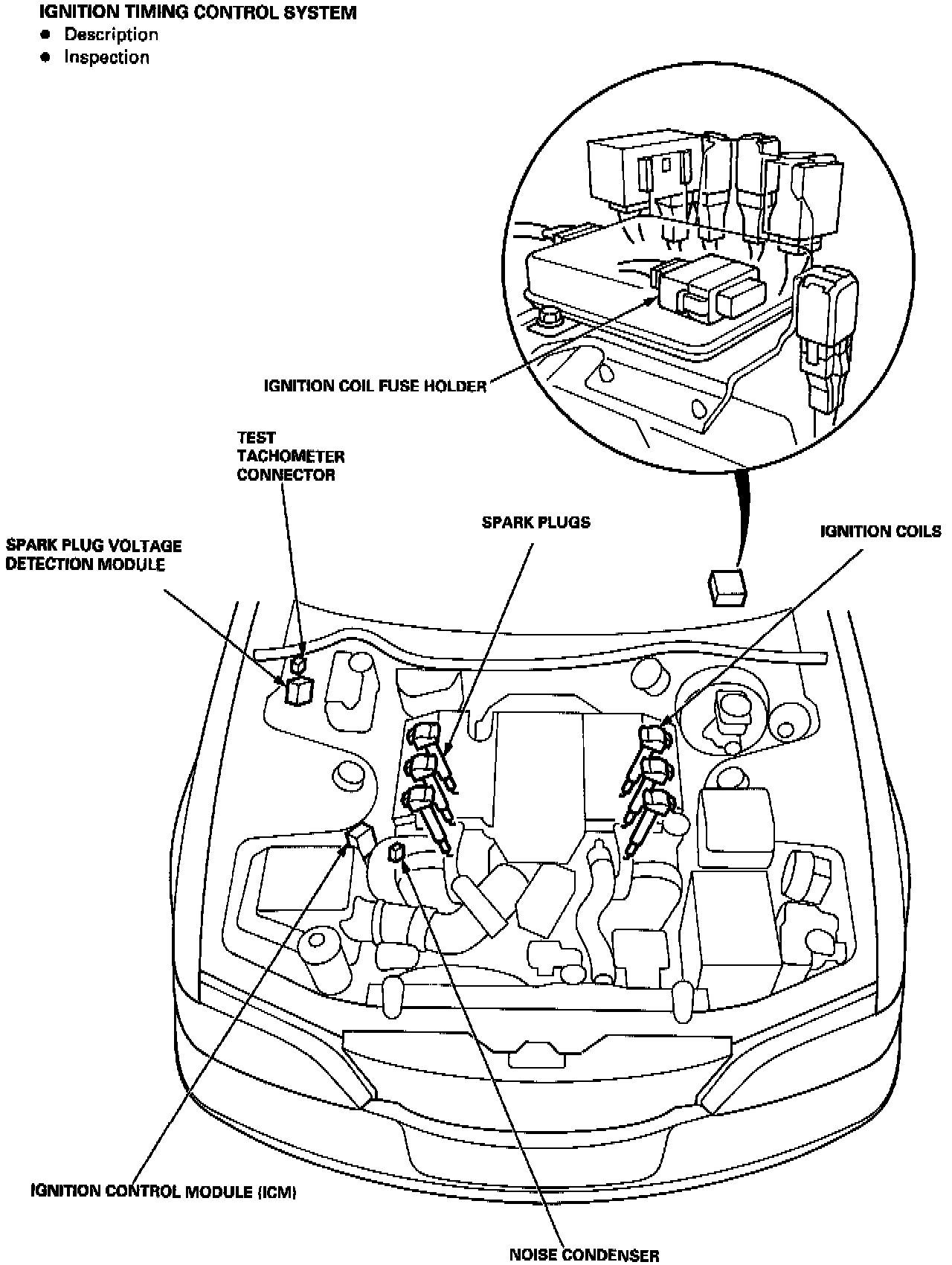 IGNITION TIMING CONTROL SYSTEM
● Description
● Inspection

IGNITION COIL FUSE HOLDER

TEST TACHOMETER CONNECTOR

SPARK PLUG VOLTAGE DETECTION MODULE

SPARK PLUGS

IGNITION COILS

IGNITION CONTROL MODULE (ICM)

NOISE CONDENSER