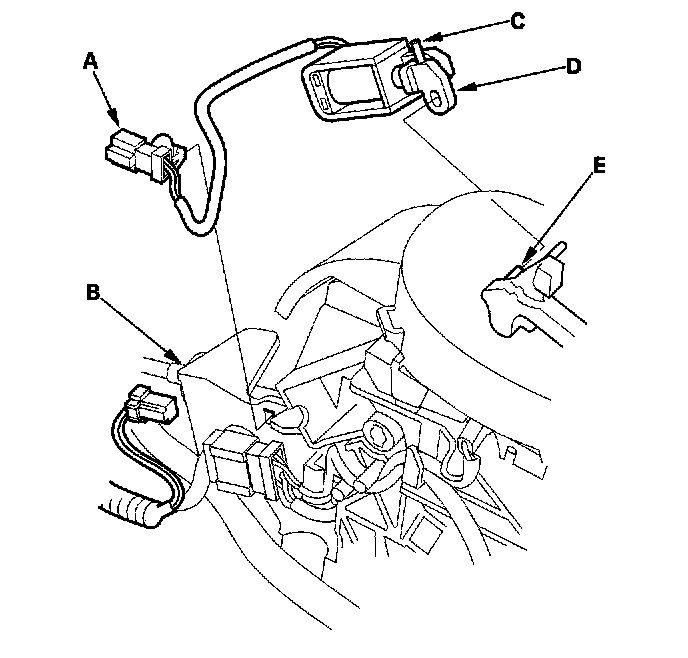 A

C

D

E

B