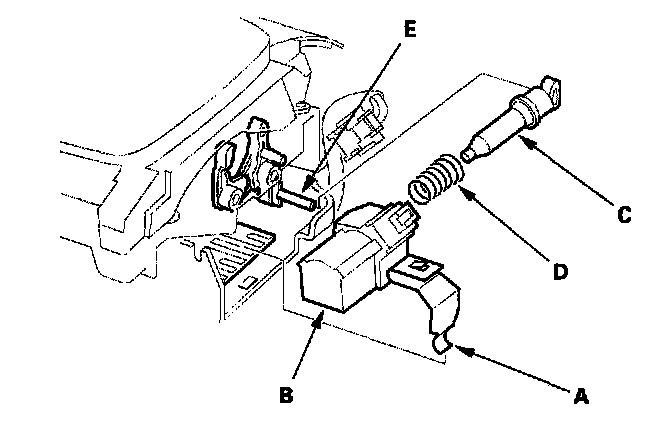 E
C
D
B
A