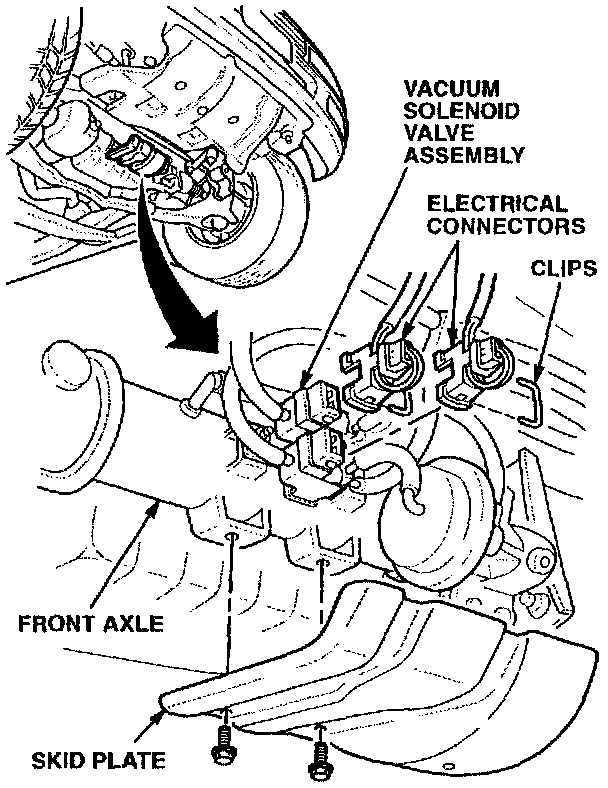 VACUUM SOLENOID VALVE ASSEMBLY

ELECTRICAL CONNECTORS

CLIPS

FRONT AXLE

SKID PLATE