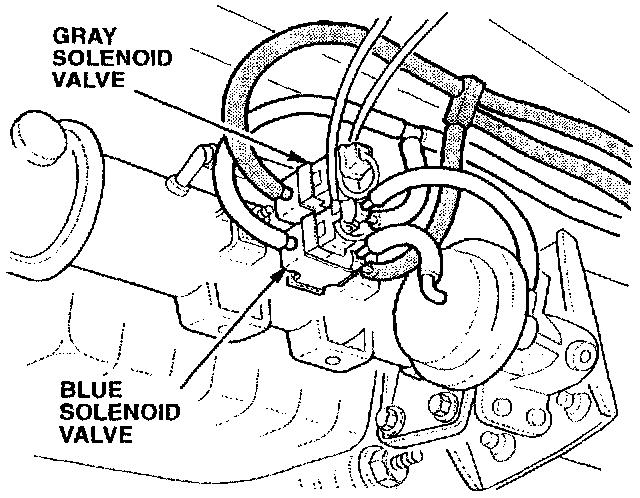 GRAY SOLENOID VALVE

BLUE SOLENOID VALVE