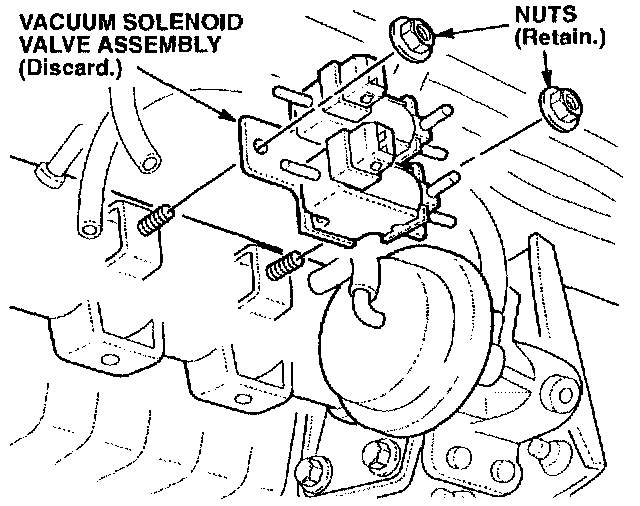 VACUUM SOLENOID VALVE ASSEMBLY (Discard.)

NUTS (Retain.)