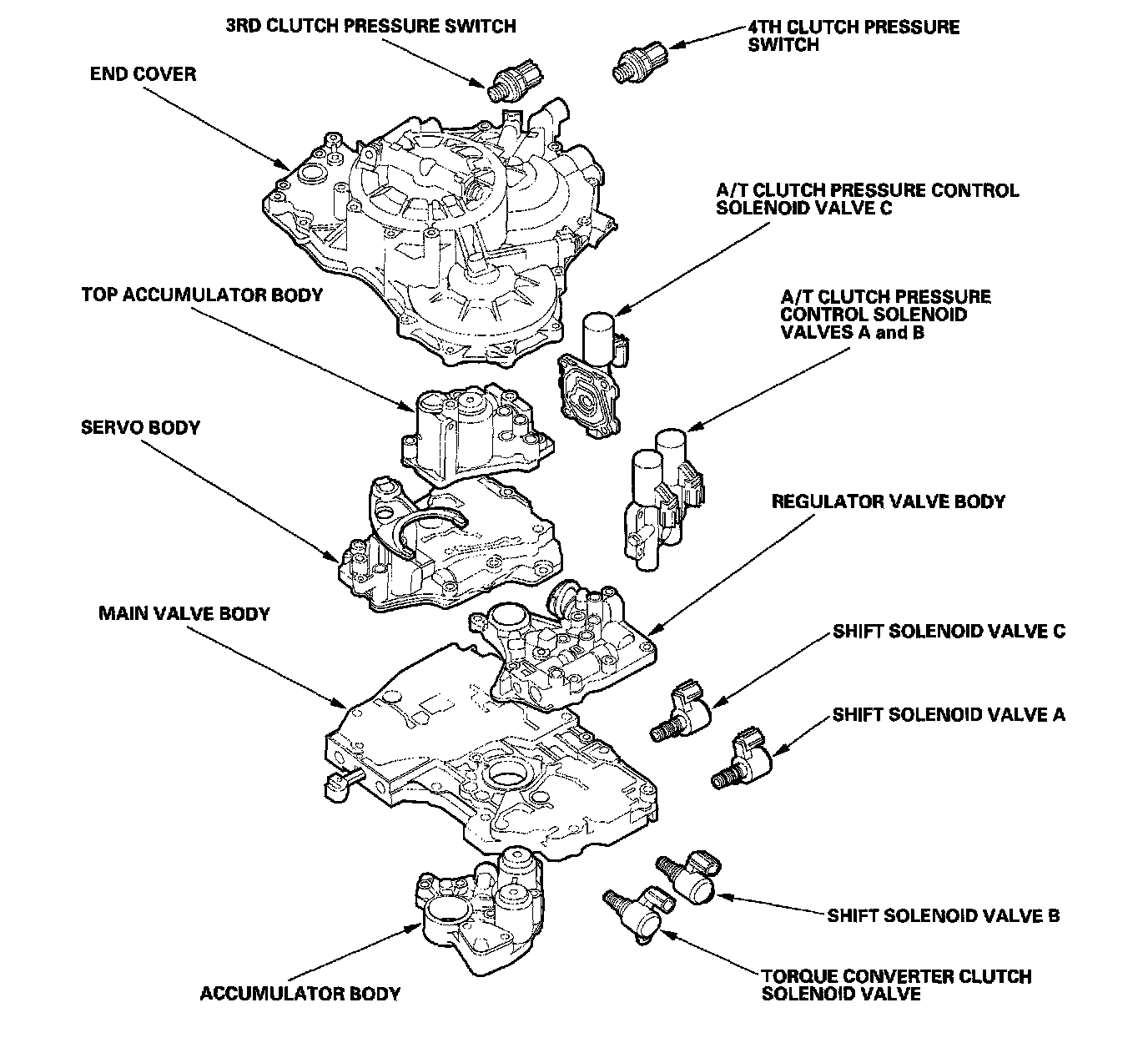 3RD CLUTCH PRESSURE SWITCH

4TH CLUTCH PRESSURE SWITCH

END COVER

A/T CLUTCH PRESSURE CONTROL SOLENOID VALVE C

TOP ACCUMULATOR BODY

A/T CLUTCH PRESSURE CONTROL SOLENOID VALVES A and B

SERVO BODY

REGULATOR VALVE BODY

MAIN VALVE BODY

SHIFT SOLENOID VALVE C

SHIFT SOLENOID VALVE A

SHIFT SOLENOID VALVE B

ACCUMULATOR BODY

TORQUE CONVERTER CLUTCH SOLENOID VALVE