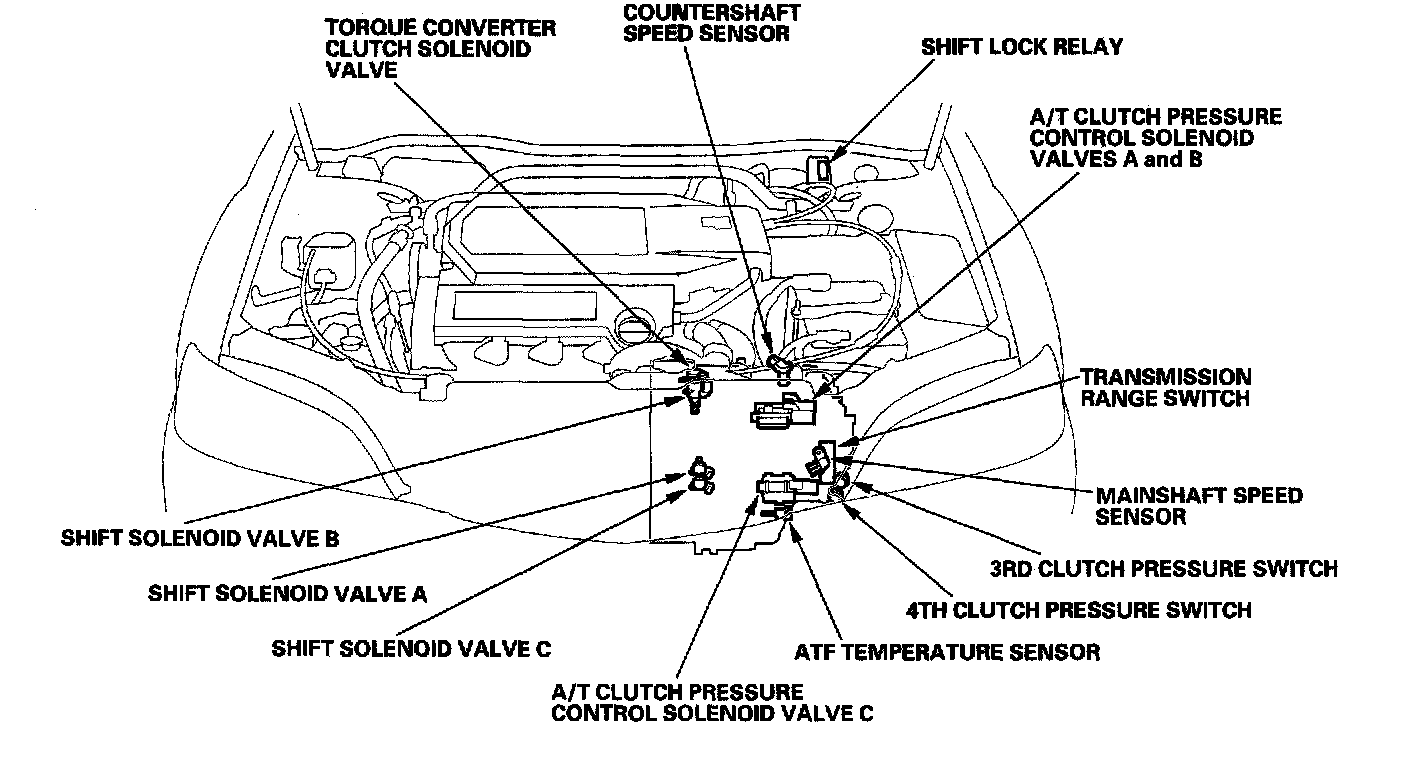 TORQUE CONVERTER CLUTCH SOLENOID VALVE

COUNTERSHAFT SPEED SENSOR

SHIFT LOCK RELAY

A/T CLUTCH PRESSURE CONTROL SOLENOID VALVES A and B

TRANSMISSION RANGE SWITCH

MAINSHAFT SPEED SENSOR

3RD CLUTCH PRESSURE SWITCH

4TH CLUTCH PRESSURE SWITCH

ATF TEMPERATURE SENSOR

A/T CLUTCH PRESSURE CONTROL SOLENOID VALVE C

SHIFT SOLENOID VALVE C

SHIFT SOLENOID VALVE A

SHIFT SOLENOID VALVE B