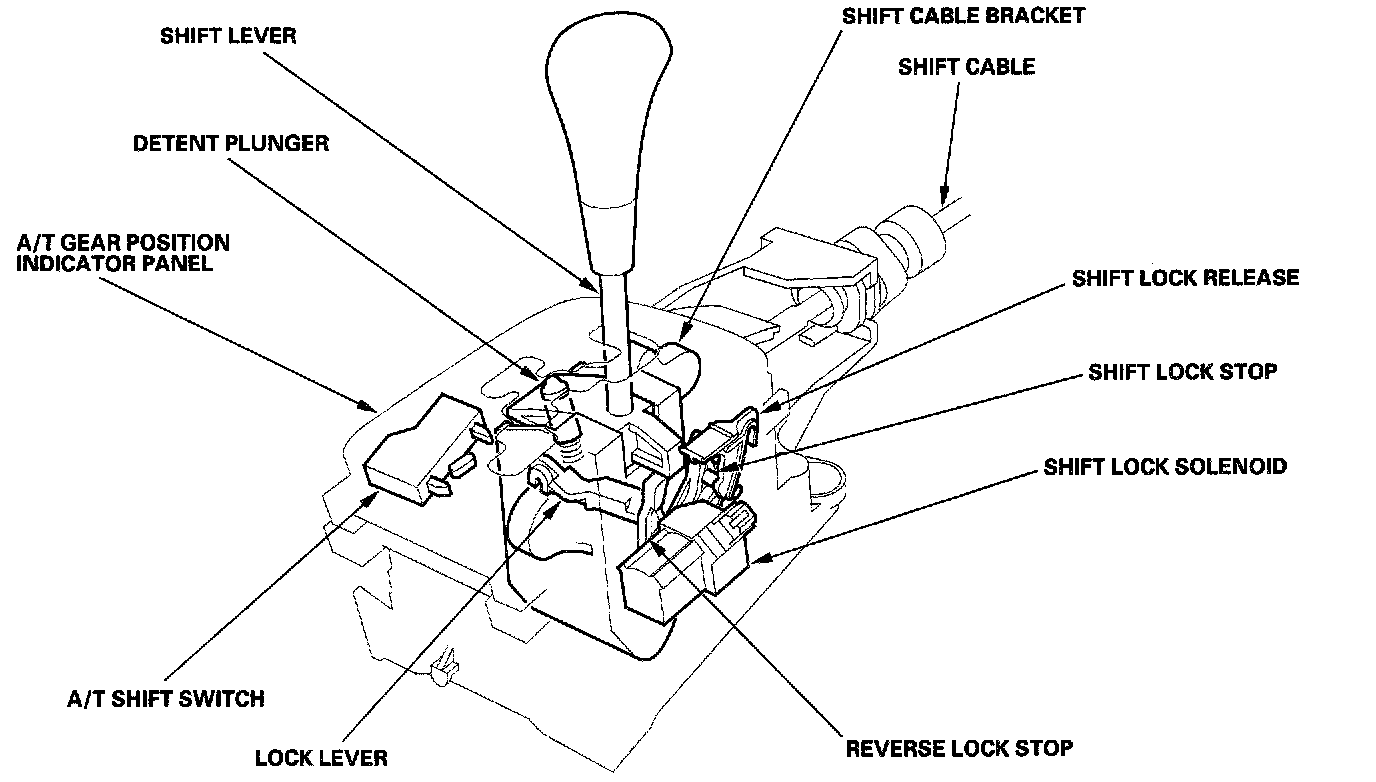 SHIFT LEVER

SHIFT CABLE BRACKET

SHIFT CABLE

DETENT PLUNGER

A/T GEAR POSITION INDICATOR PANEL

SHIFT LOCK RELEASE

SHIFT LOCK STOP

SHIFT LOCK SOLENOID

A/T SHIFT SWITCH

LOCK LEVER

REVERSE LOCK STOP