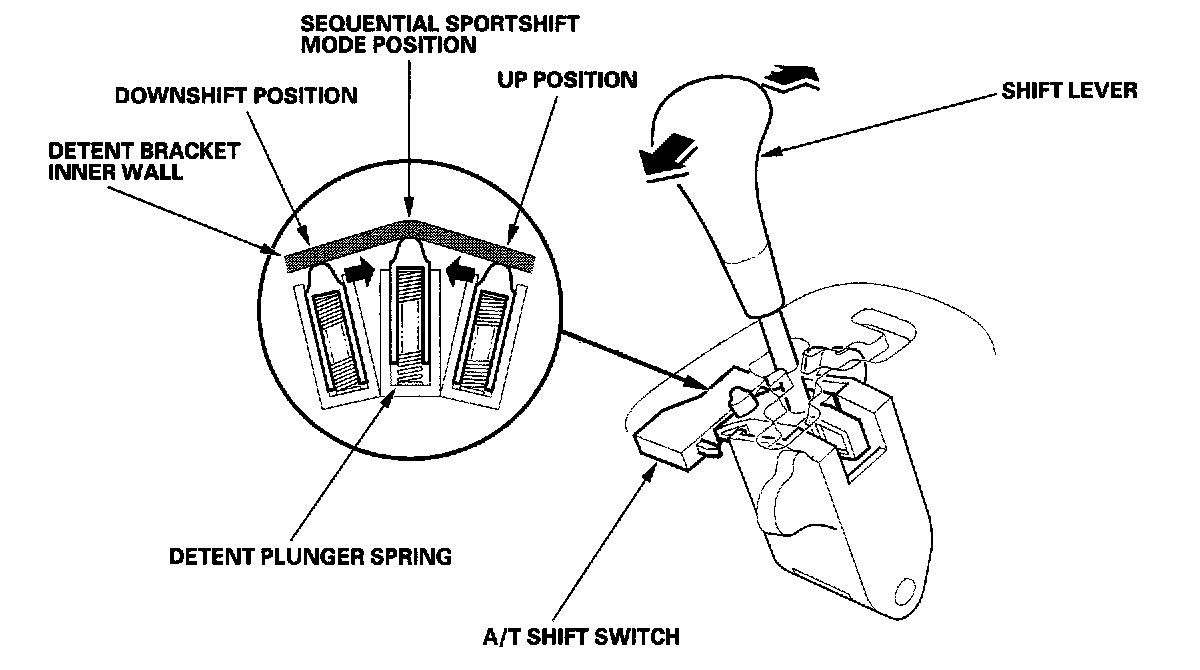 SEQUENTIAL SPORTSHIFT MODE POSITION

DOWNSHIFT POSITION

UP POSITION

SHIFT LEVER

DETENT BRACKET INNER WALL

DETENT PLUNGER SPRING

A/T SHIFT SWITCH