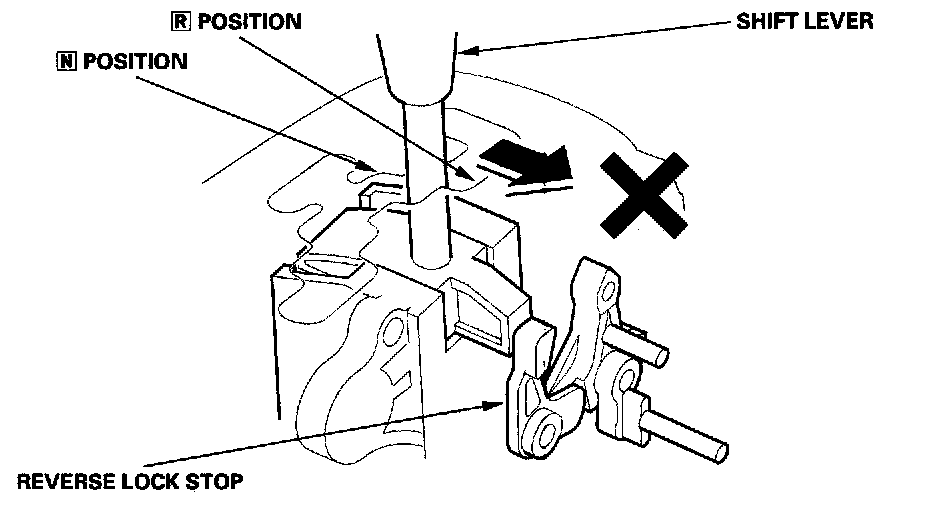 R POSITION
SHIFT LEVER
N POSITION
REVERSE LOCK STOP