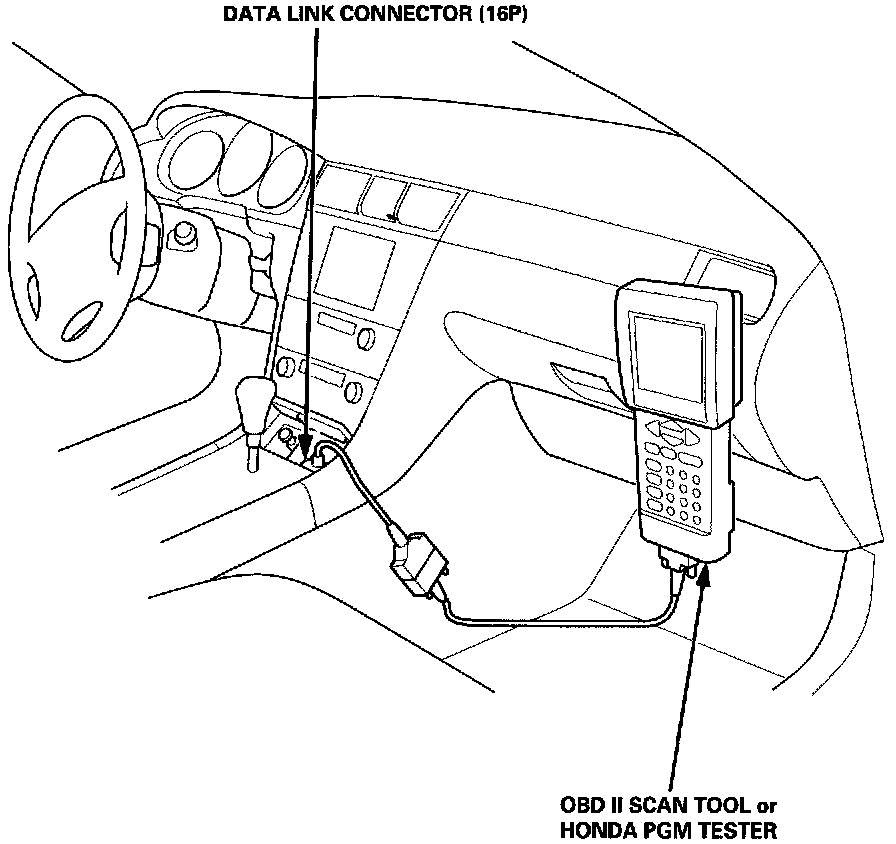 DATA LINK CONNECTOR (16P)

OBD II SCAN TOOL or HONDA PGM TESTER