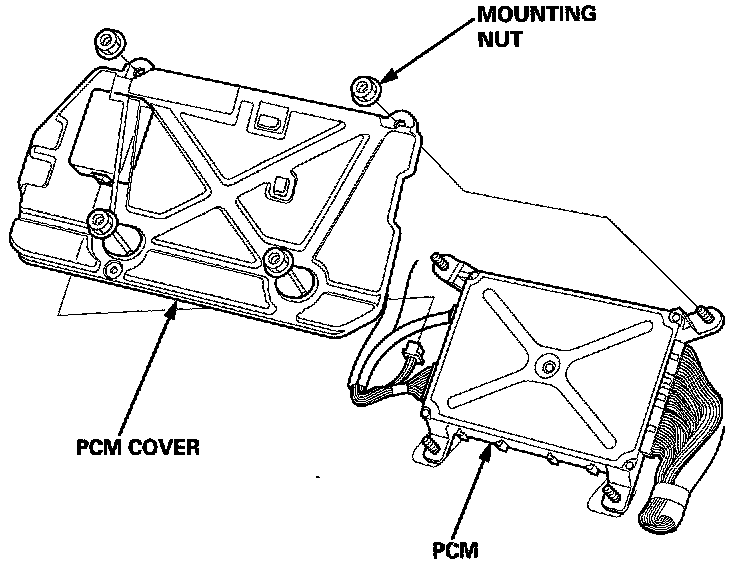 MOUNTING NUT

PCM COVER

PCM