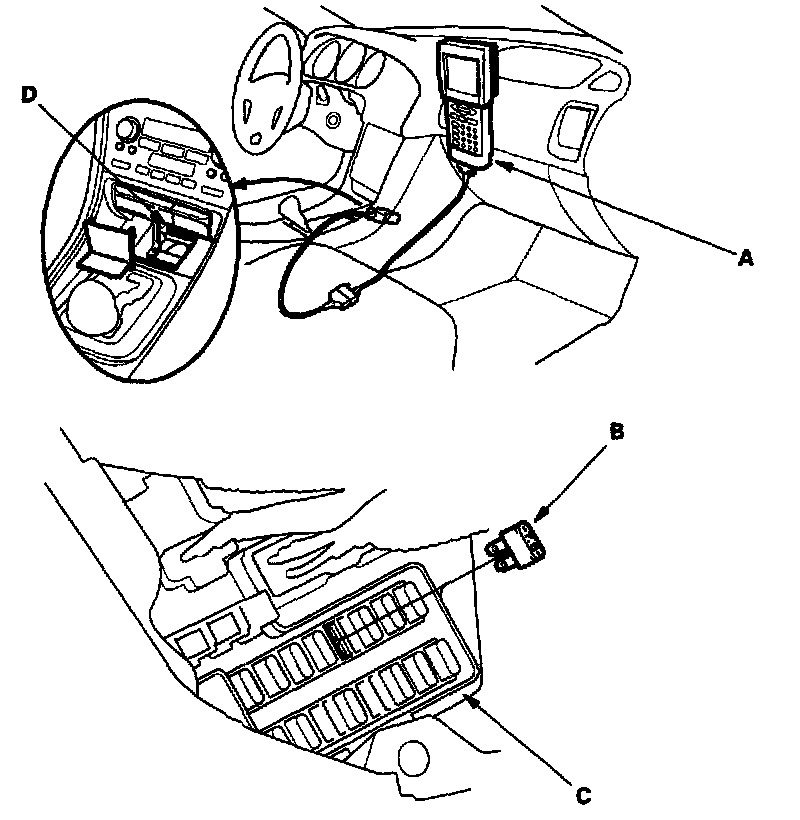 D

A

B

C