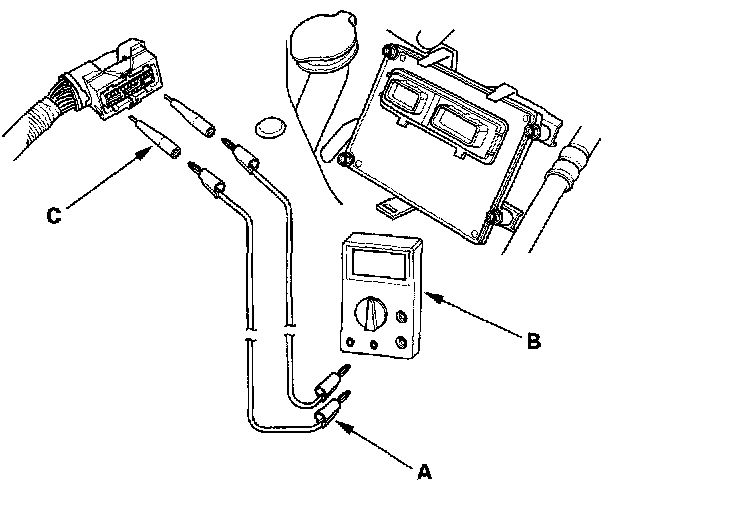 C

B

A