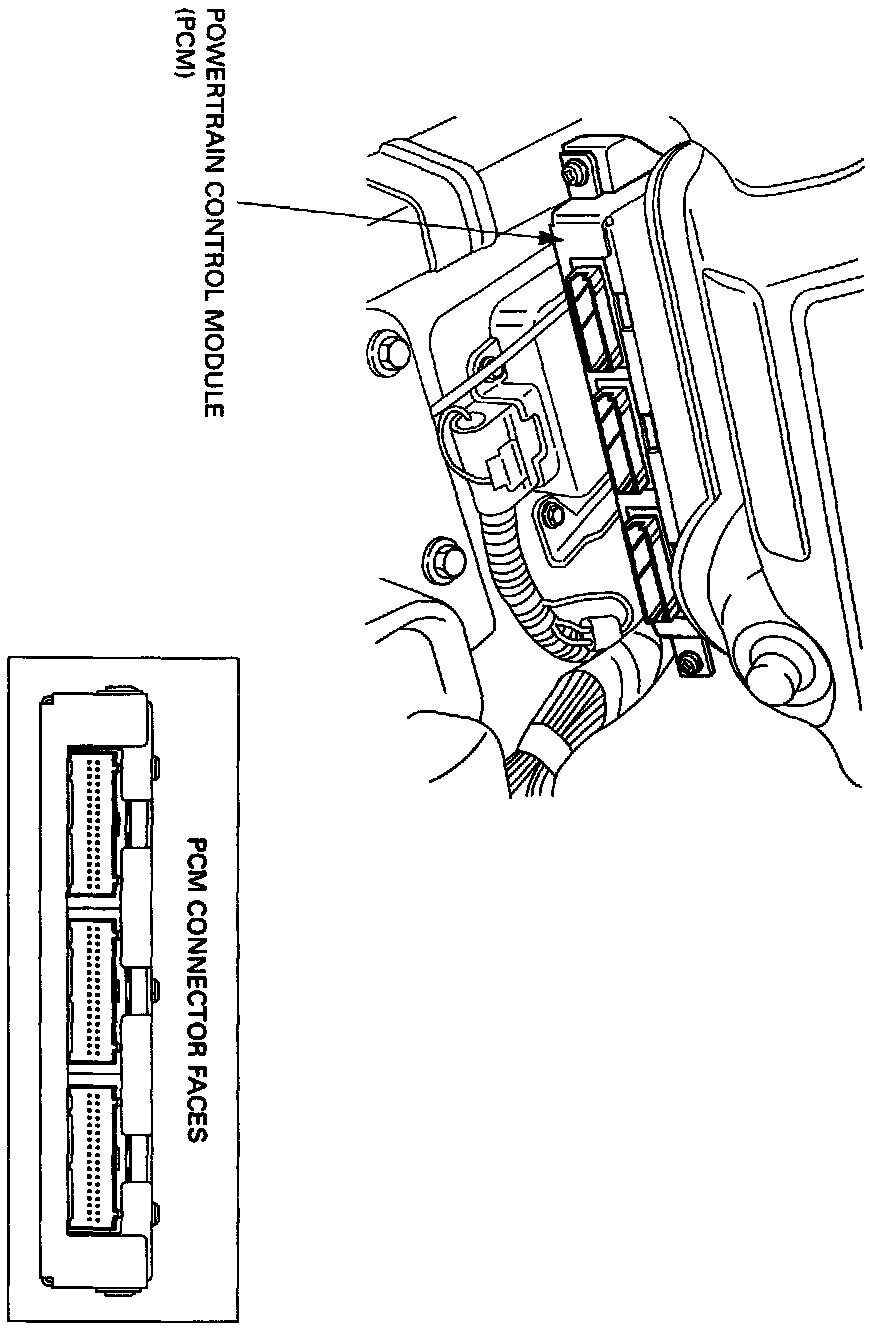 POWERTRAIN CONTROL MODULE (PCM)

PCM CONNECTOR FACES