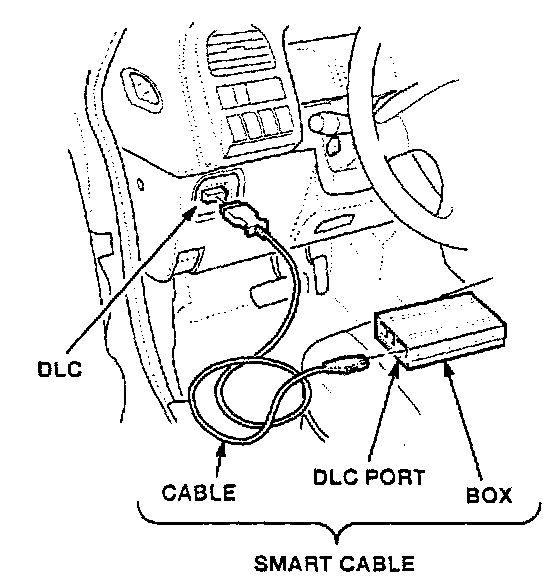 DLC

CABLE

DLC PORT

BOX

SMART CABLE