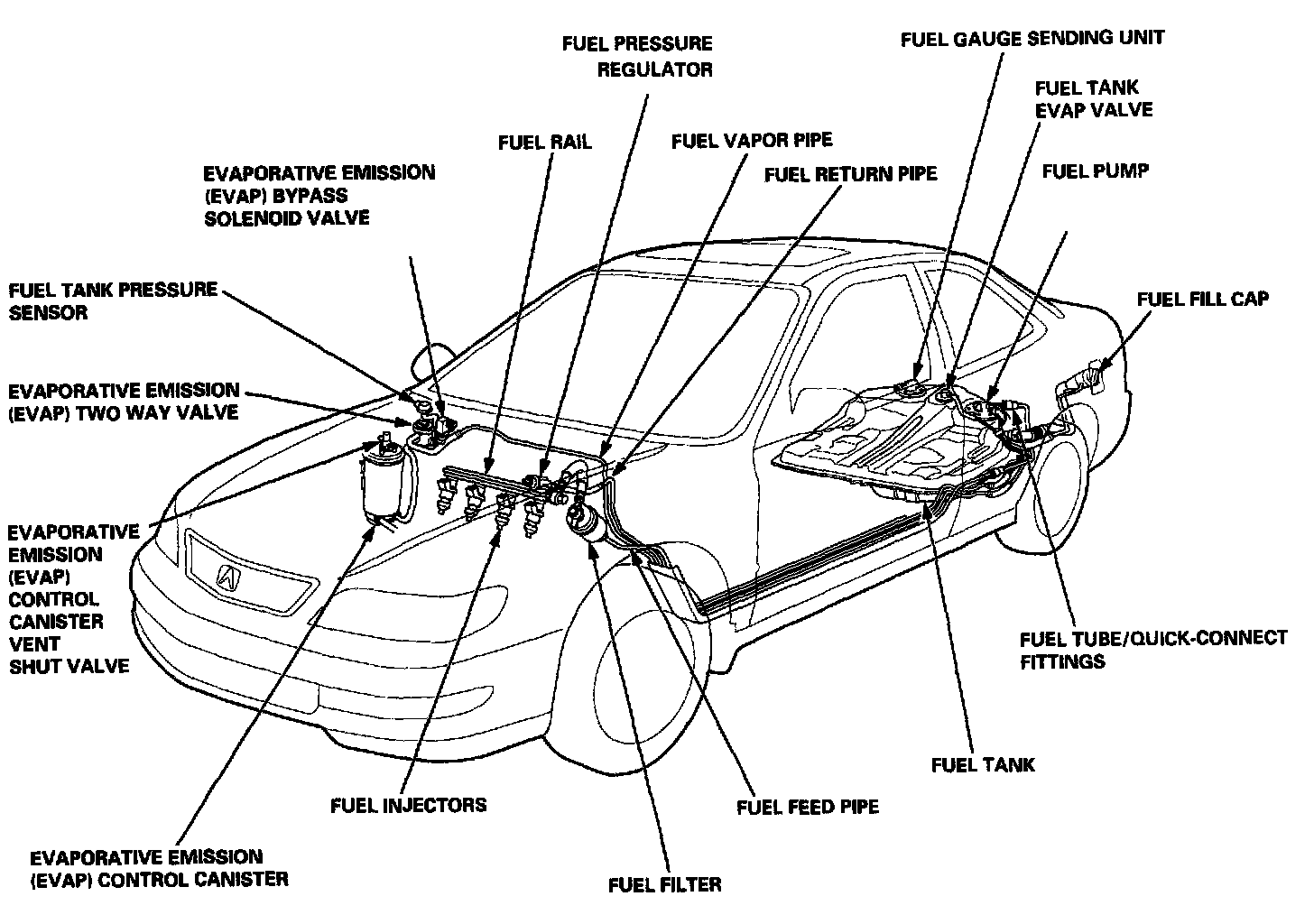 FUEL PRESSURE REGULATOR

FUEL GAUGE SENDING UNIT

FUEL TANK EVAP VALVE

FUEL RAIL

FUEL VAPOR PIPE

FUEL RETURN PIPE

FUEL PUMP

EVAPORATIVE EMISSION (EVAP) BYPASS SOLENOID VALVE

FUEL TANK PRESSURE SENSOR

FUEL FILL CAP

EVAPORATIVE EMISSION (EVAP) TWO WAY VALVE

EVAPORATIVE EMISSION (EVAP) CONTROL CANISTER VENT SHUT VALVE

FUEL TUBE/QUICK-CONNECT FITTINGS

FUEL TANK

FUEL INJECTORS

FUEL FEED PIPE

EVAPORATIVE EMISSION (EVAP) CONTROL CANISTER

FUEL FILTER