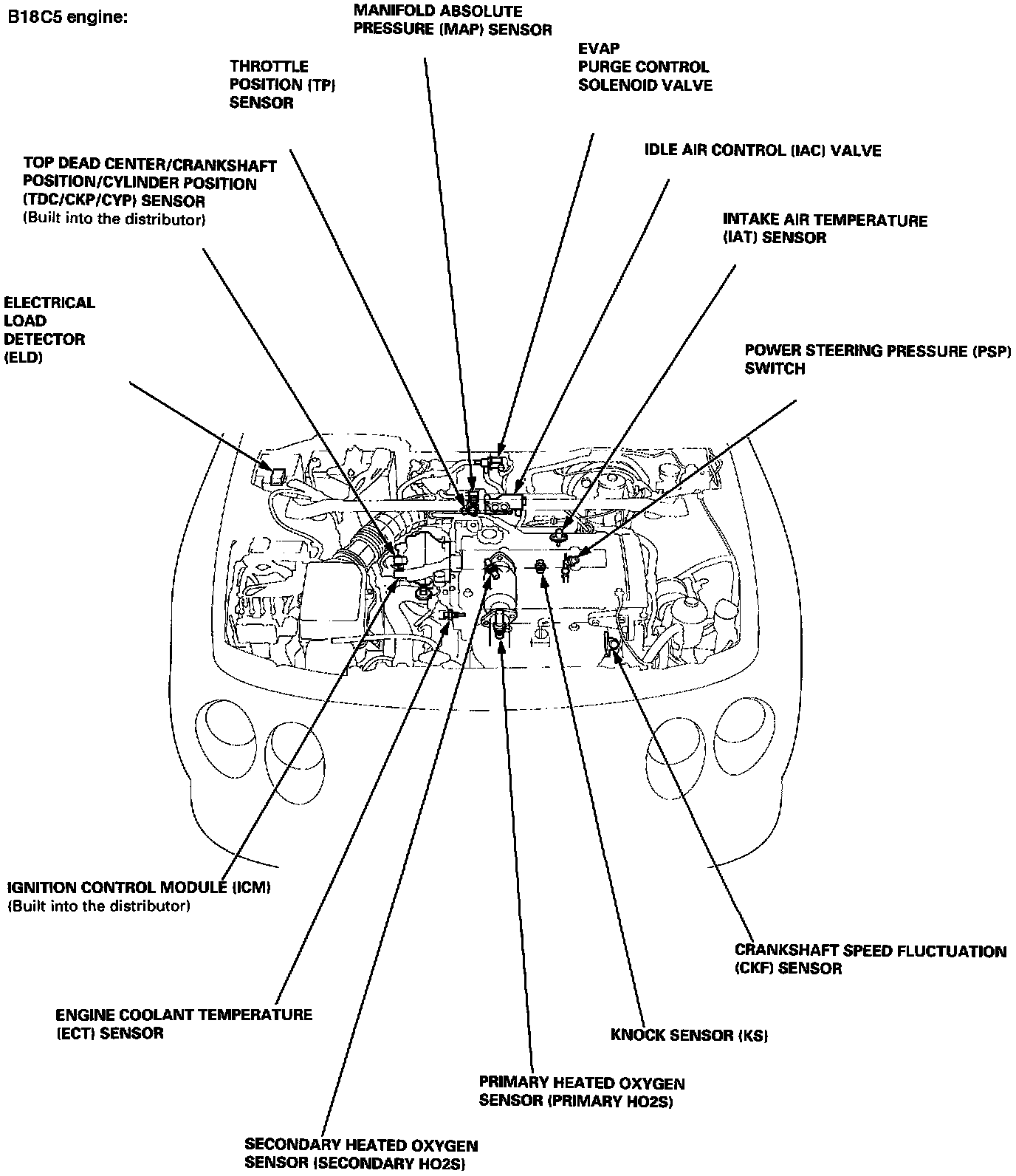 B18C5 engine:

MANIFOLD ABSOLUTE PRESSURE (MAP) SENSOR

THROTTLE POSITION (TP) SENSOR

EVAP PURGE CONTROL SOLENOID VALVE

TOP DEAD CENTER/CRANKSHAFT POSITION/CYLINDER POSITION (TDC/CKP/CYP) SENSOR
(Built into the distributor)

IDLE AIR CONTROL (IAC) VALVE

INTAKE AIR TEMPERATURE (IAT) SENSOR

ELECTRICAL LOAD DETECTOR (ELD)

POWER STEERING PRESSURE (PSP) SWITCH

IGNITION CONTROL MODULE (ICM)
(Built into the distributor)

CRANKSHAFT SPEED FLUCTUATION (CKF) SENSOR

ENGINE COOLANT TEMPERATURE (ECT) SENSOR

KNOCK SENSOR (KS)

PRIMARY HEATED OXYGEN SENSOR (PRIMARY HO2S)

SECONDARY HEATED OXYGEN SENSOR (SECONDARY HO2S)