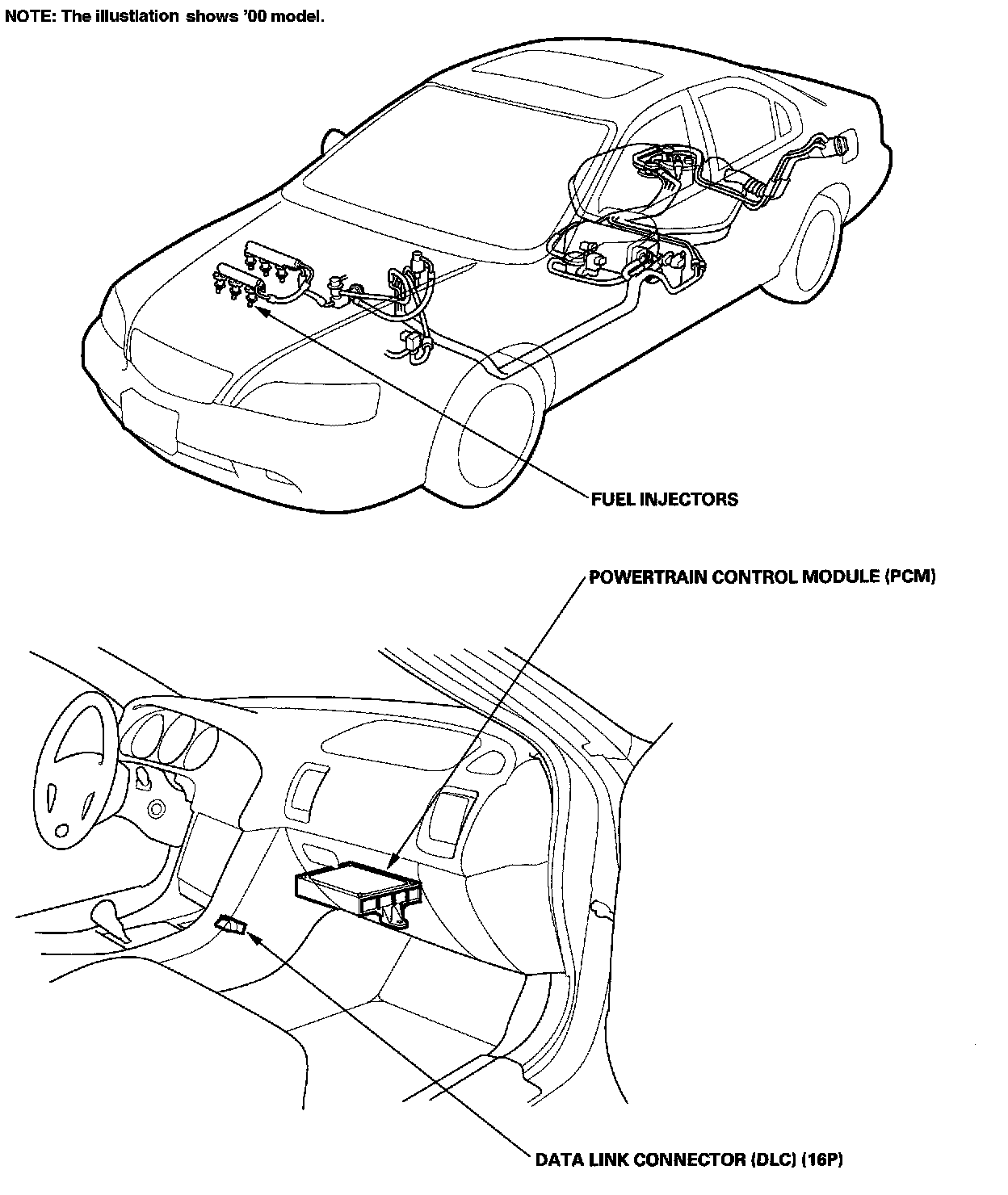 NOTE: The illustlation shows '00 model.

FUEL INJECTORS

POWERTRAIN CONTROL MODULE (PCM)

DATA LINK CONNECTOR (DLC) (16P)