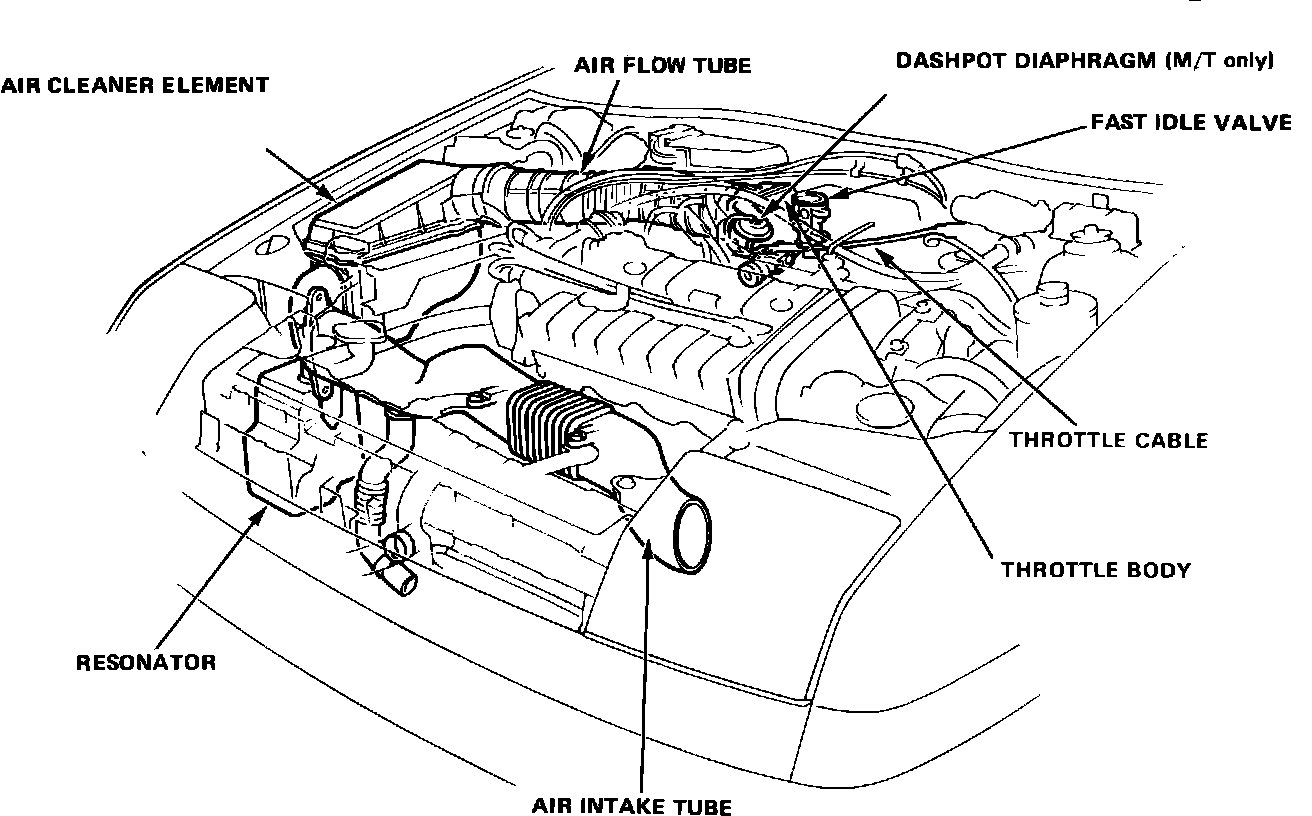 AIR CLEANER ELEMENT

AIR FLOW TUBE

DASHPOT DIAPHRAGM (M/T only)

FAST IDLE VALVE

THROTTLE CABLE

THROTTLE BODY

RESONATOR

AIR INTAKE TUBE