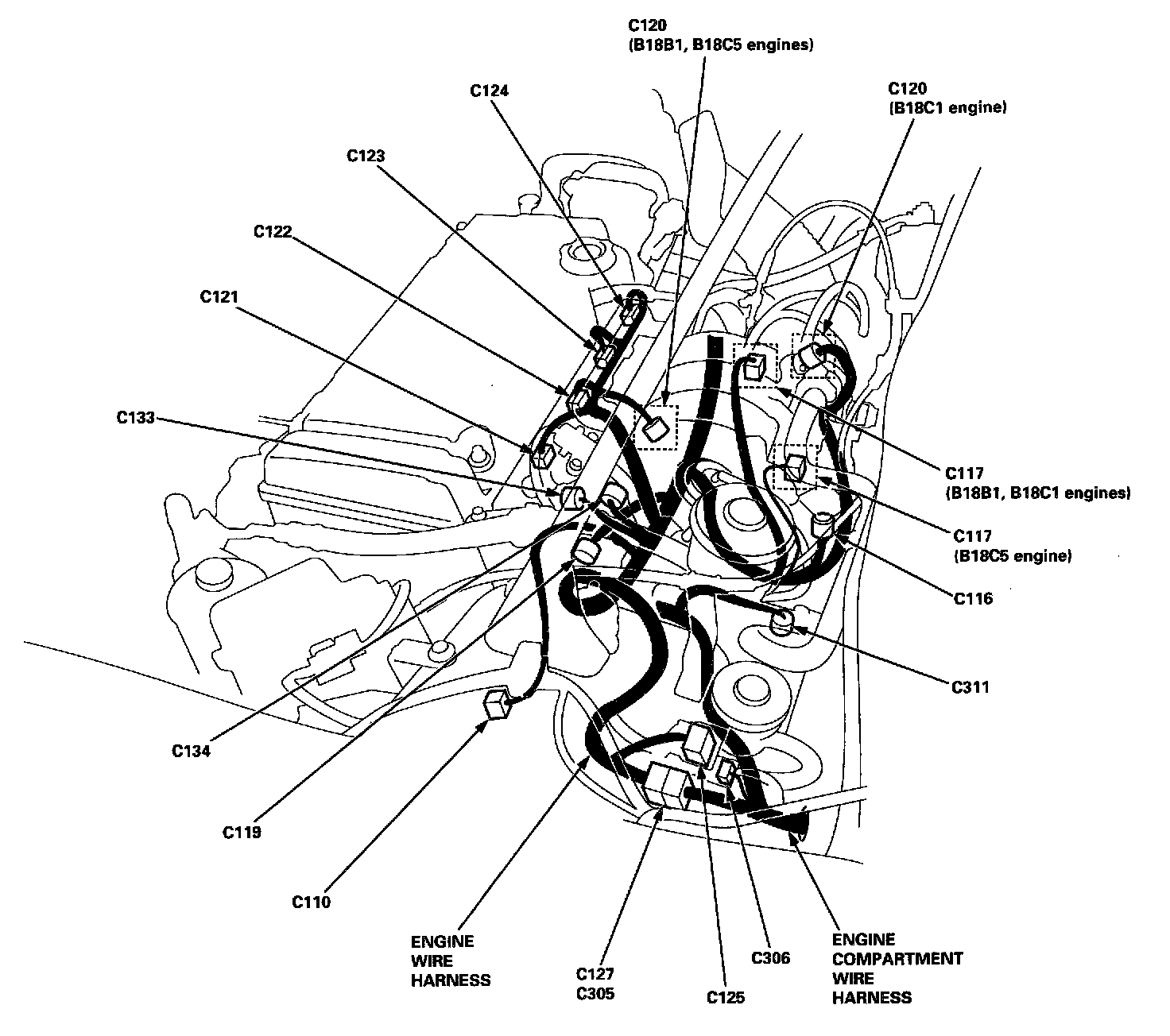 C120
(B18B1, B18C5 engines)

C124

C120
(B18C1 engine)

C123

C122

C121

C133

C117
(B18B1, B18C1 engines)

C117
(B18C5 engine)

C116

C311

C134

C119

C110

ENGINE
WIRE
HARNESS

C127
C305

C125

C306

ENGINE
COMPARTMENT
WIRE
HARNESS