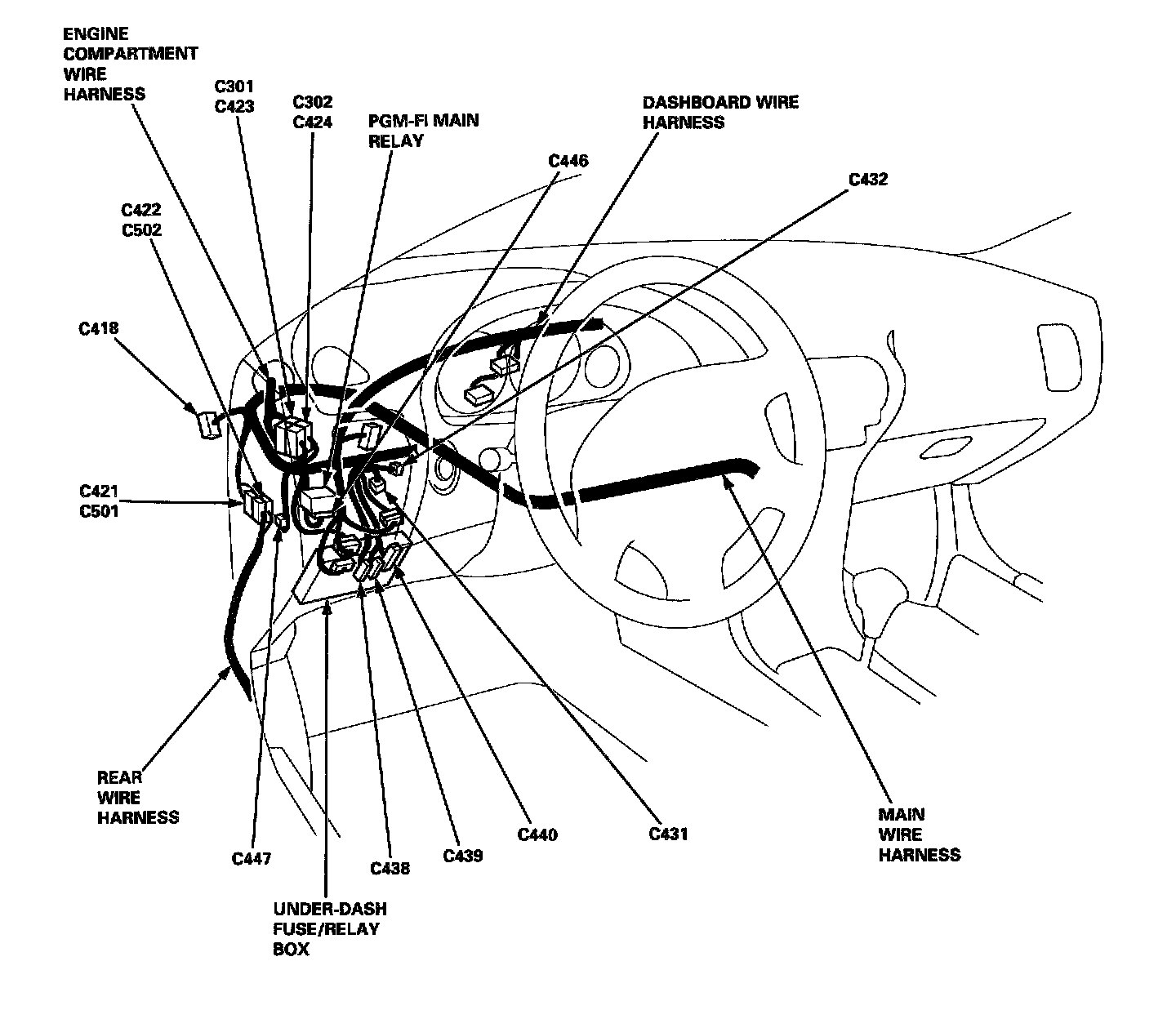 ENGINE COMPARTMENT WIRE HARNESS

C301
C423

C302
C424

PGM-FI MAIN RELAY

DASHBOARD WIRE HARNESS

C446

C432

C422
C502

C418

C421
C501

REAR WIRE HARNESS

C447

UNDER-DASH FUSE/RELAY BOX

C438

C439

C440

C431

MAIN WIRE HARNESS