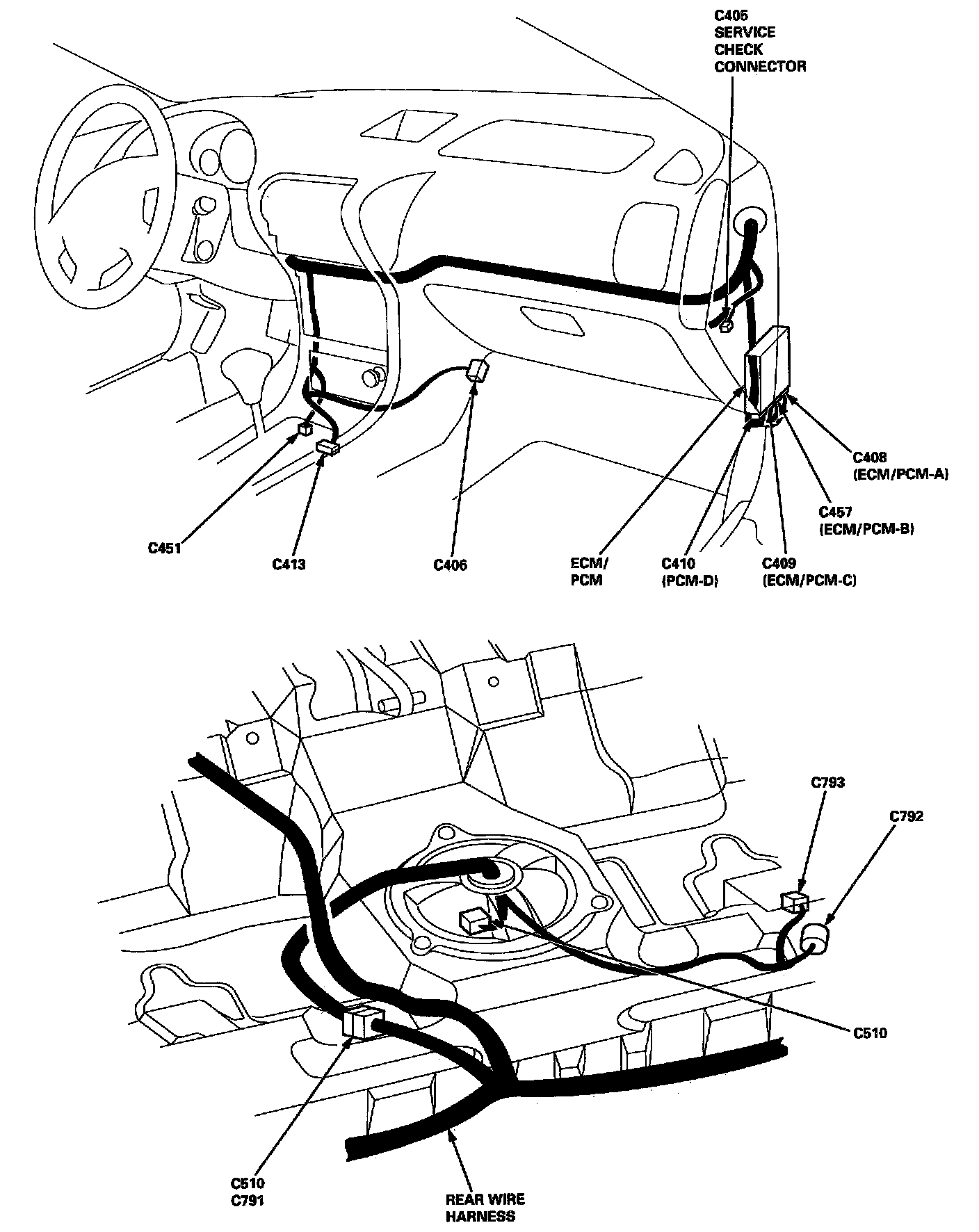 C405
SERVICE
CHECK
CONNECTOR

C408
(ECM/PCM-A)

C457
(ECM/PCM-B)

C451

C413

C406

ECM/
PCM

C410
(PCM-D)

C409
(ECM/PCM-C)

C793

C792

C510

C510
C791

REAR WIRE
HARNESS