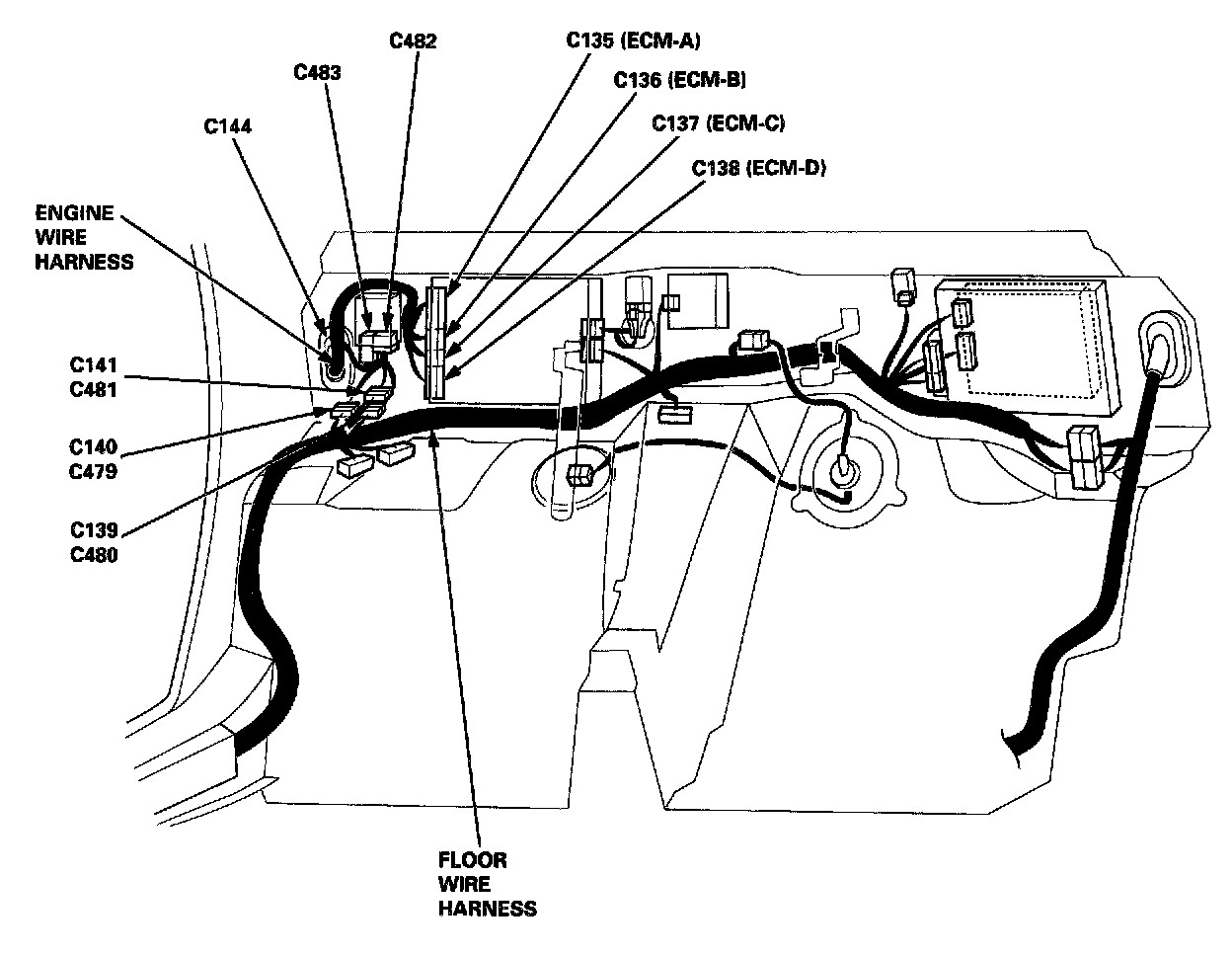 C482
C483
C144
C135 (ECM-A)
C136 (ECM-B)
C137 (ECM-C)
C138 (ECM-D)
ENGINE WIRE HARNESS
C141
C481
C140
C479
C139
C480
FLOOR WIRE HARNESS