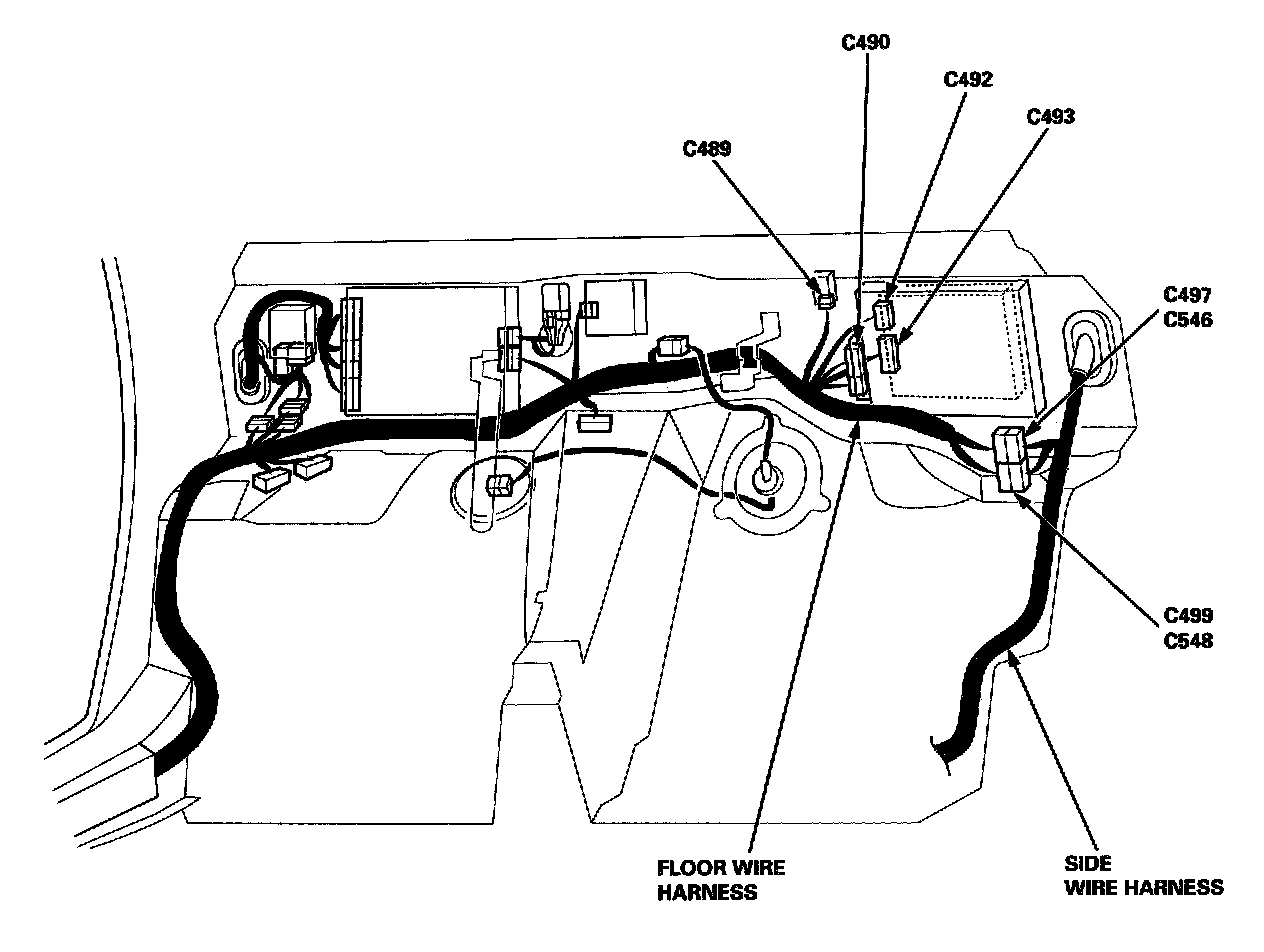 C490
C492
C493
C489
C497
C546
C499
C548
FLOOR WIRE HARNESS
SIDE WIRE HARNESS