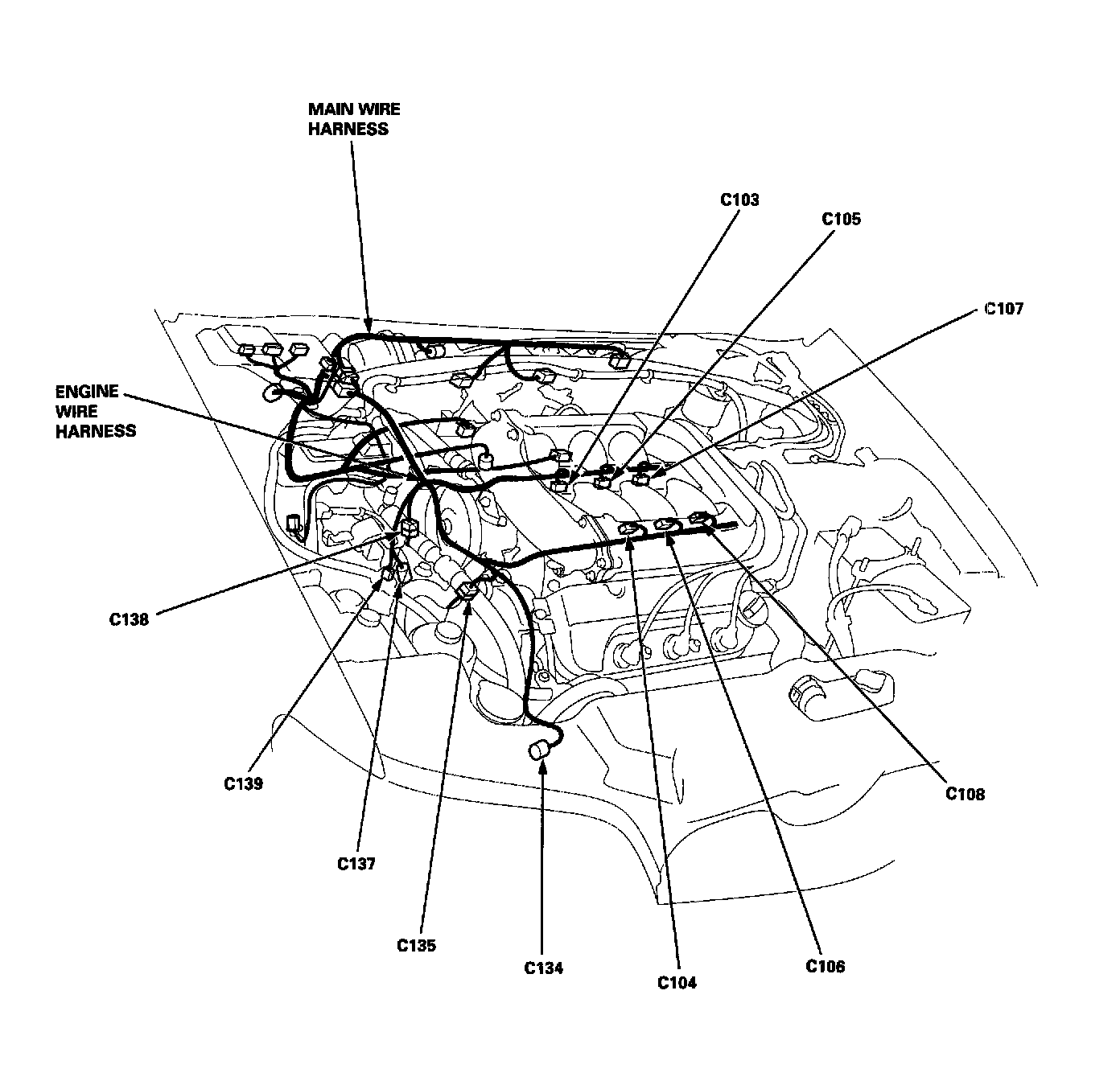 MAIN WIRE HARNESS

C103

C105

C107

ENGINE WIRE HARNESS

C138

C139

C137

C135

C134

C104

C106

C108