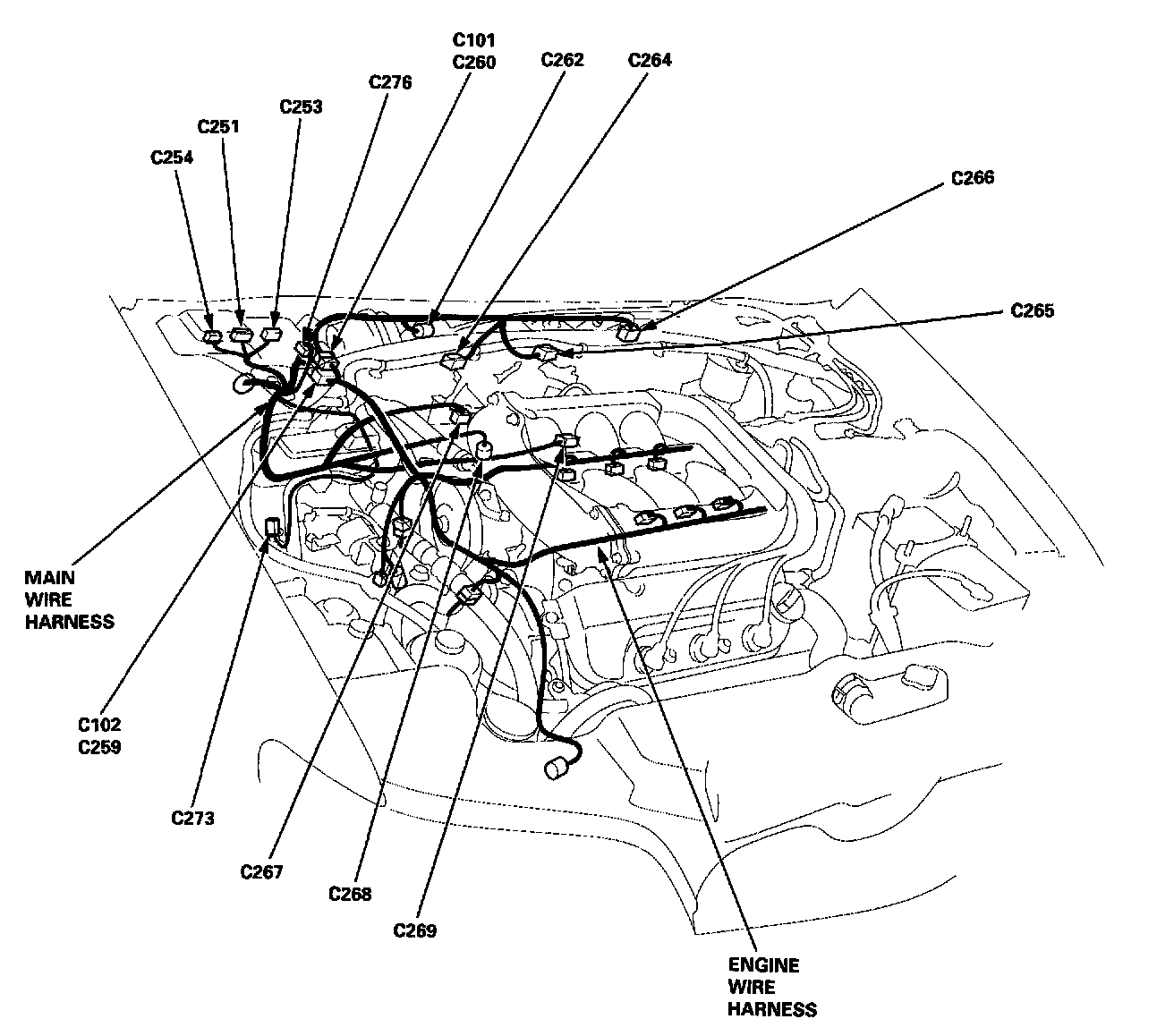 C101
C260

C262

C264

C276

C253

C251

C254

C266

C265

MAIN
WIRE
HARNESS

C102
C259

C273

C267

C268

C269

ENGINE
WIRE
HARNESS