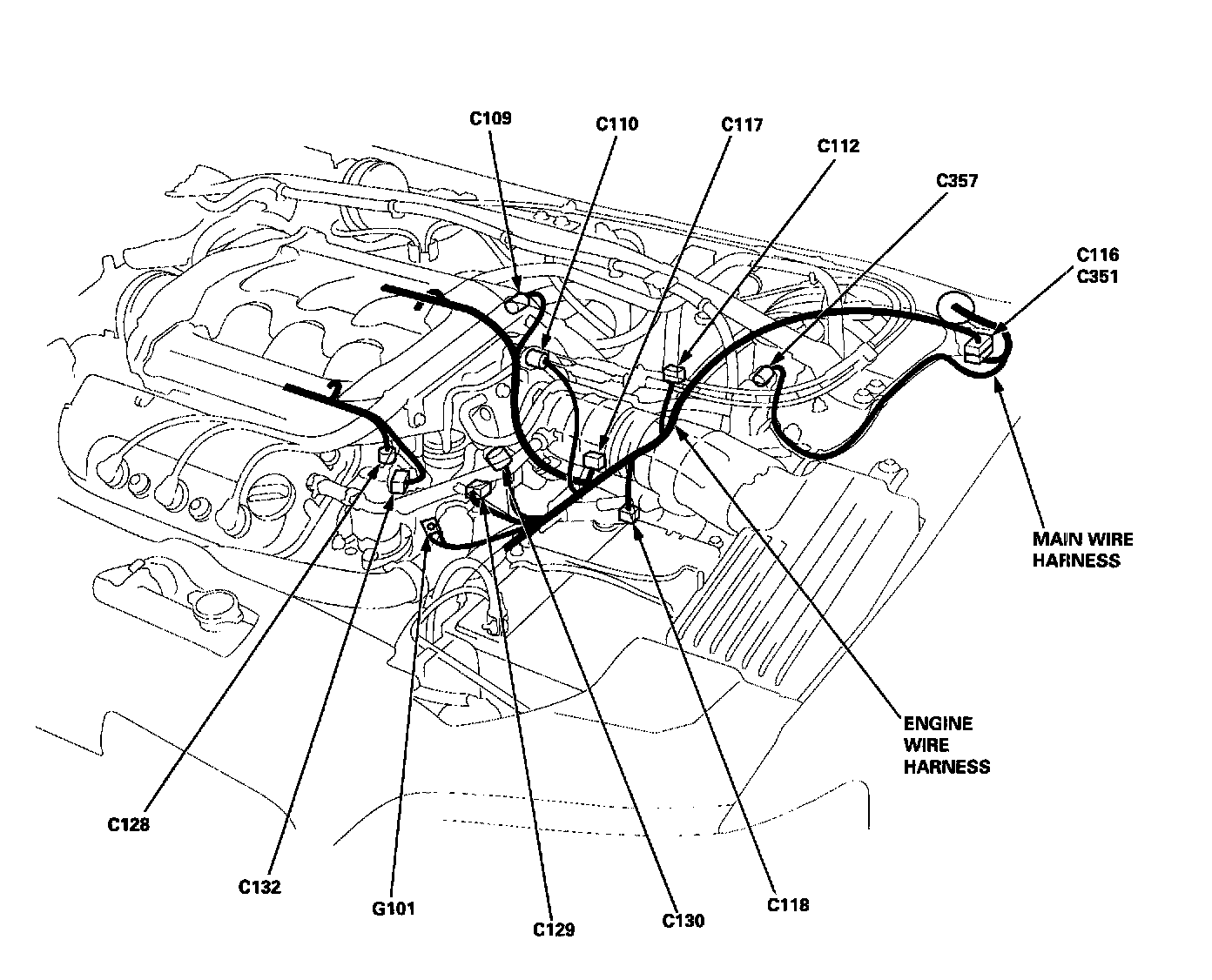 C109
C110
C117
C112
C357
C116
C351
MAIN WIRE HARNESS
ENGINE WIRE HARNESS
C128
C132
G101
C129
C130
C118