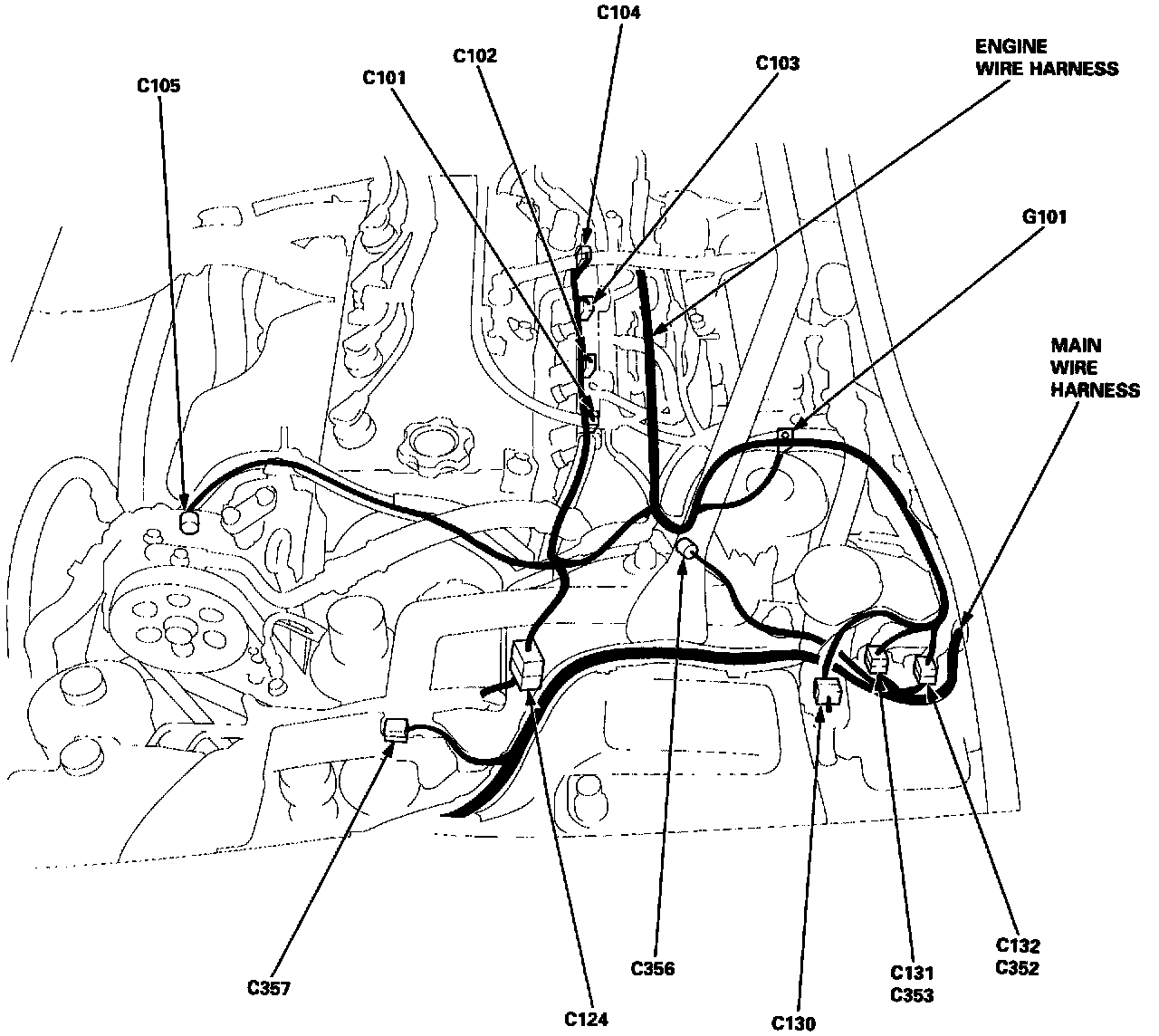 C104
C102
C103
ENGINE WIRE HARNESS
C101
C105
G101
MAIN WIRE HARNESS
C357
C124
C356
C130
C131
C353
C132
C352