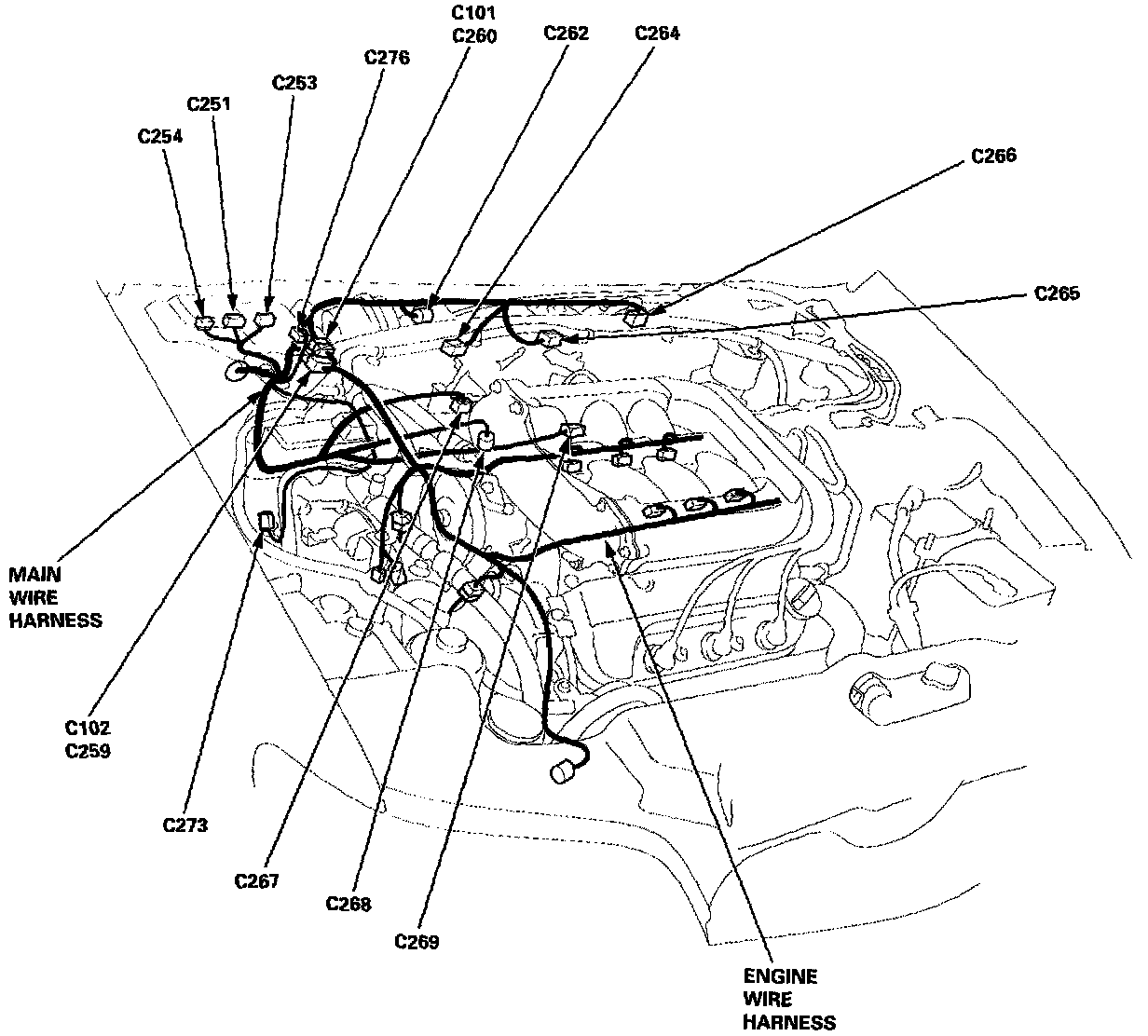 C101
C260

C262

C264

C276

C253

C251

C254

C266

C265

MAIN
WIRE
HARNESS

C102
C259

C273

C267

C268

C269

ENGINE
WIRE
HARNESS