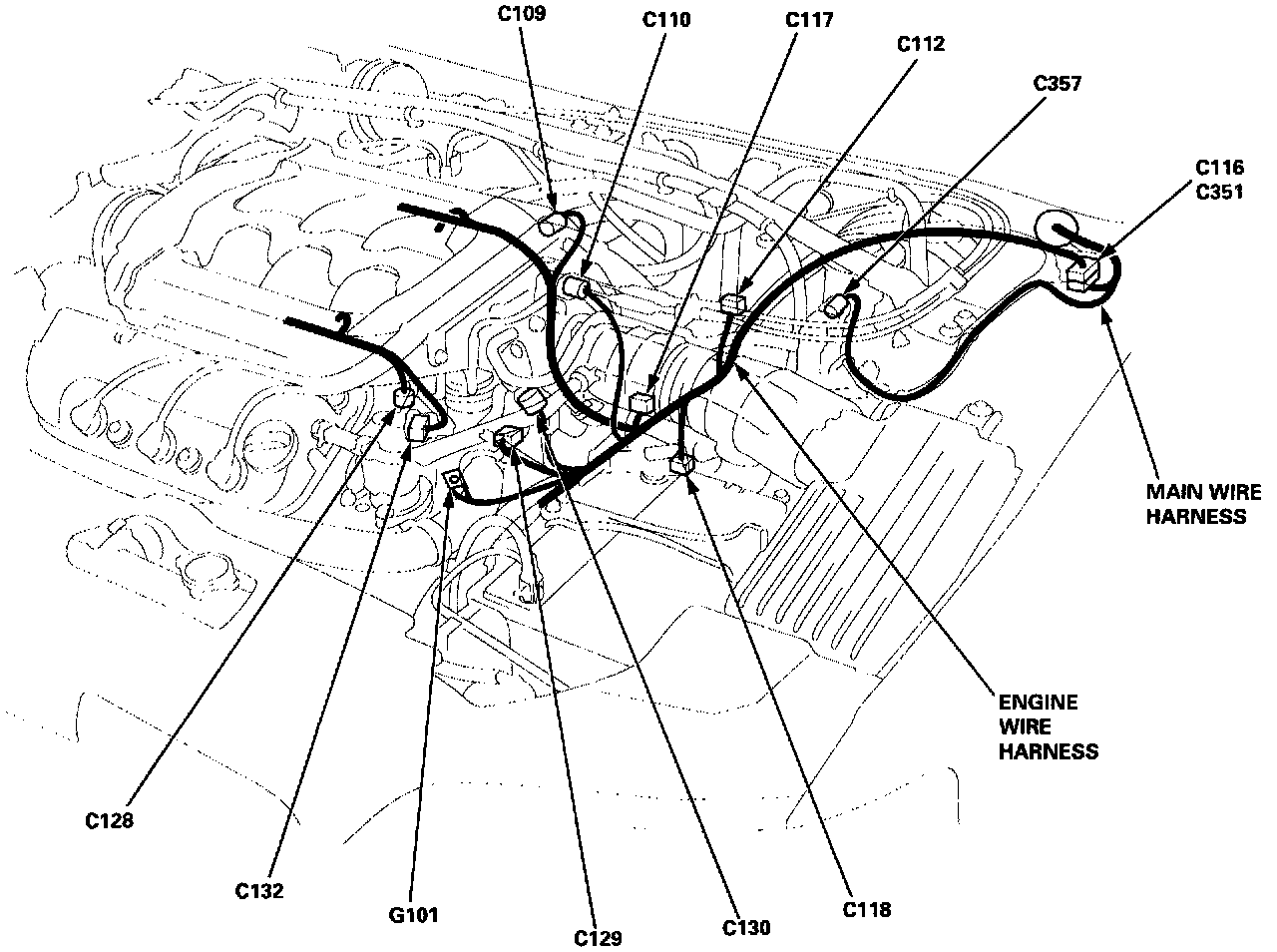 C109
C110
C117
C112
C357
C116
C351
MAIN WIRE HARNESS
ENGINE WIRE HARNESS
C128
C132
G101
C129
C130
C118