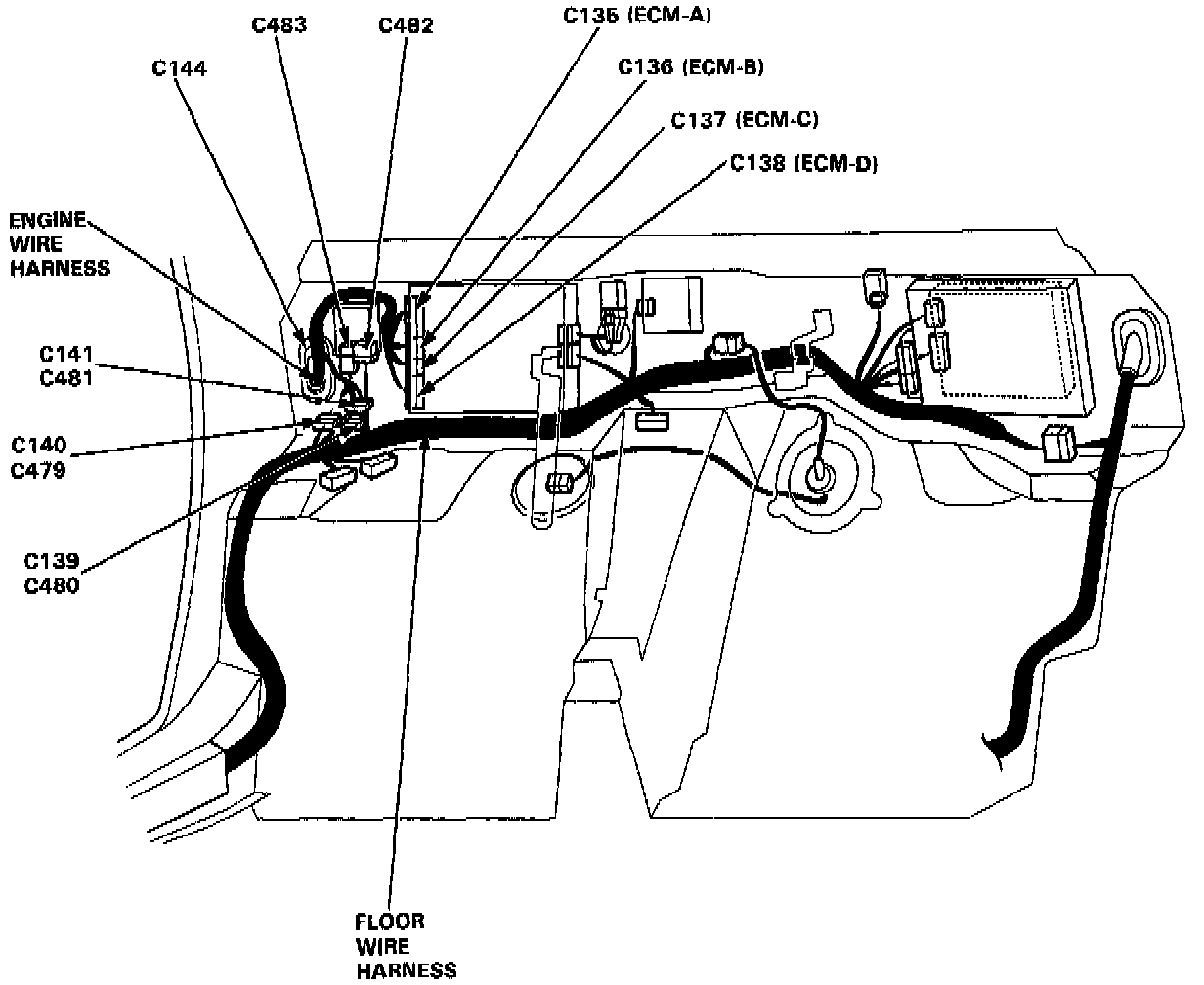 C483
C482
C135 (ECM-A)
C144
C136 (ECM-B)
C137 (ECM-C)
C138 (ECM-D)
ENGINE WIRE HARNESS
C141
C481
C140
C479
C139
C480
FLOOR WIRE HARNESS