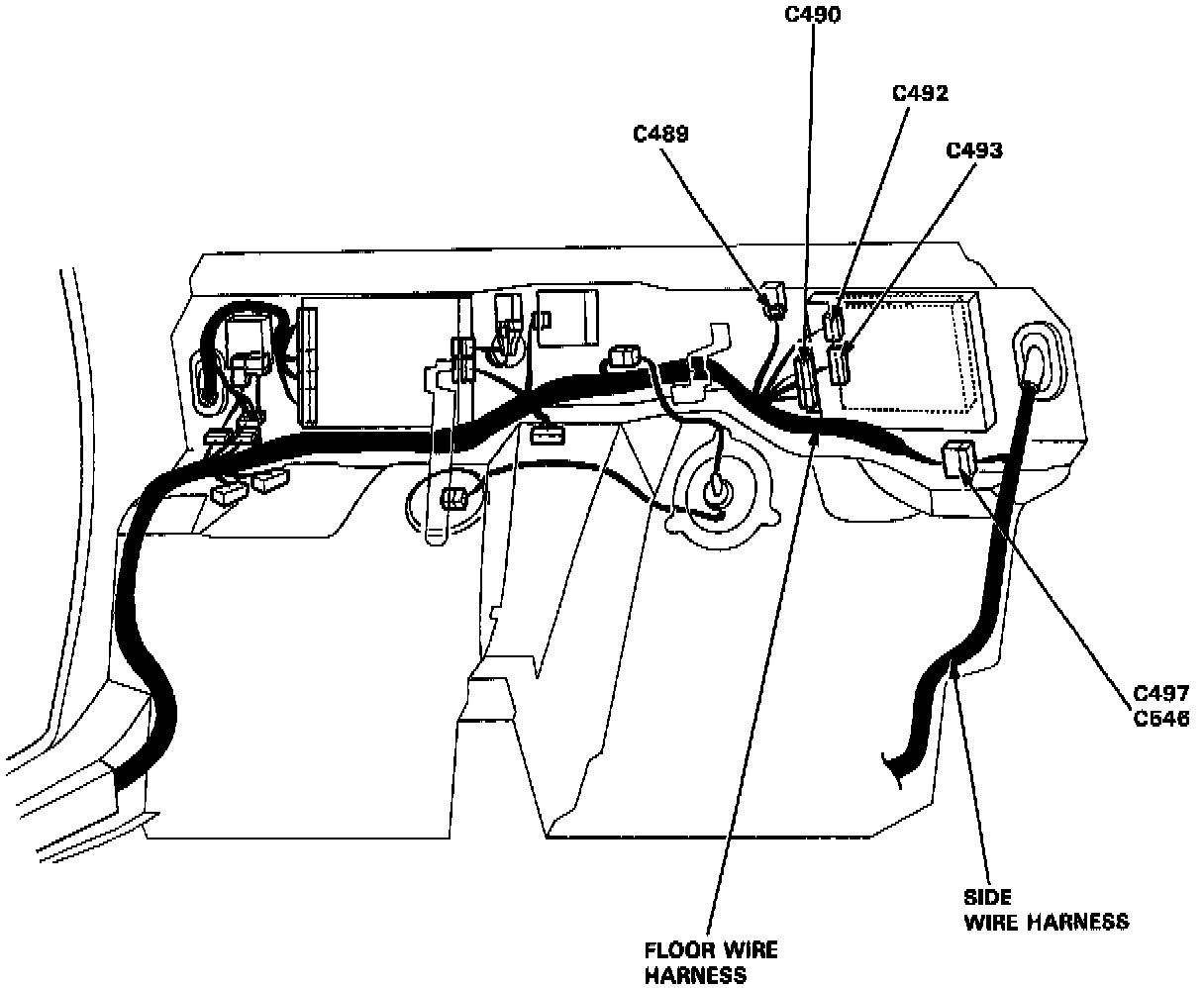 C490

C492

C489

C493

C497
C546

SIDE
WIRE HARNESS

FLOOR WIRE
HARNESS