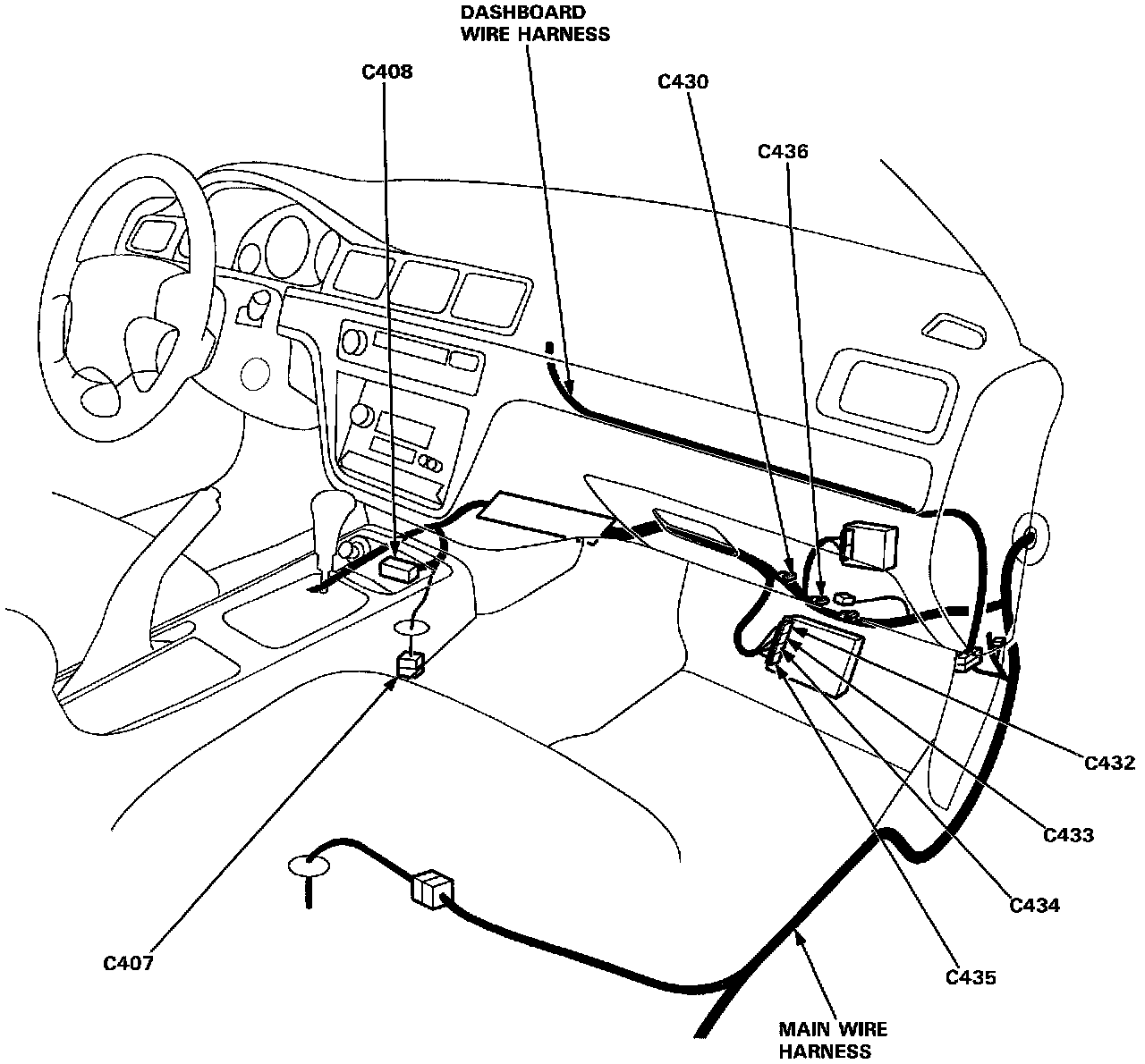 DASHBOARD WIRE HARNESS

C408

C430

C436

C432

C433

C434

C435

C407

MAIN WIRE HARNESS