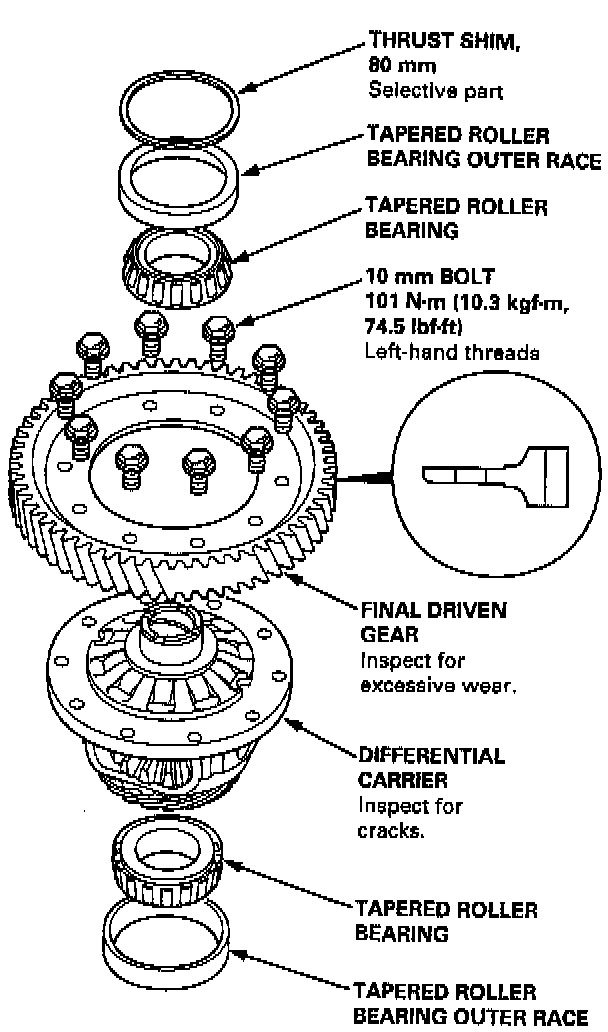 THRUST SHIM,
80 mm
Selective part

TAPERED ROLLER
BEARING OUTER RACE

TAPERED ROLLER
BEARING

10 mm BOLT
101 N·m (10.3 kgf·m,
74.5 lbf·ft)
Left-hand threads

FINAL DRIVEN
GEAR
Inspect for
excessive wear.

DIFFERENTIAL
CARRIER
Inspect for
cracks.

TAPERED ROLLER
BEARING

TAPERED ROLLER
BEARING OUTER RACE