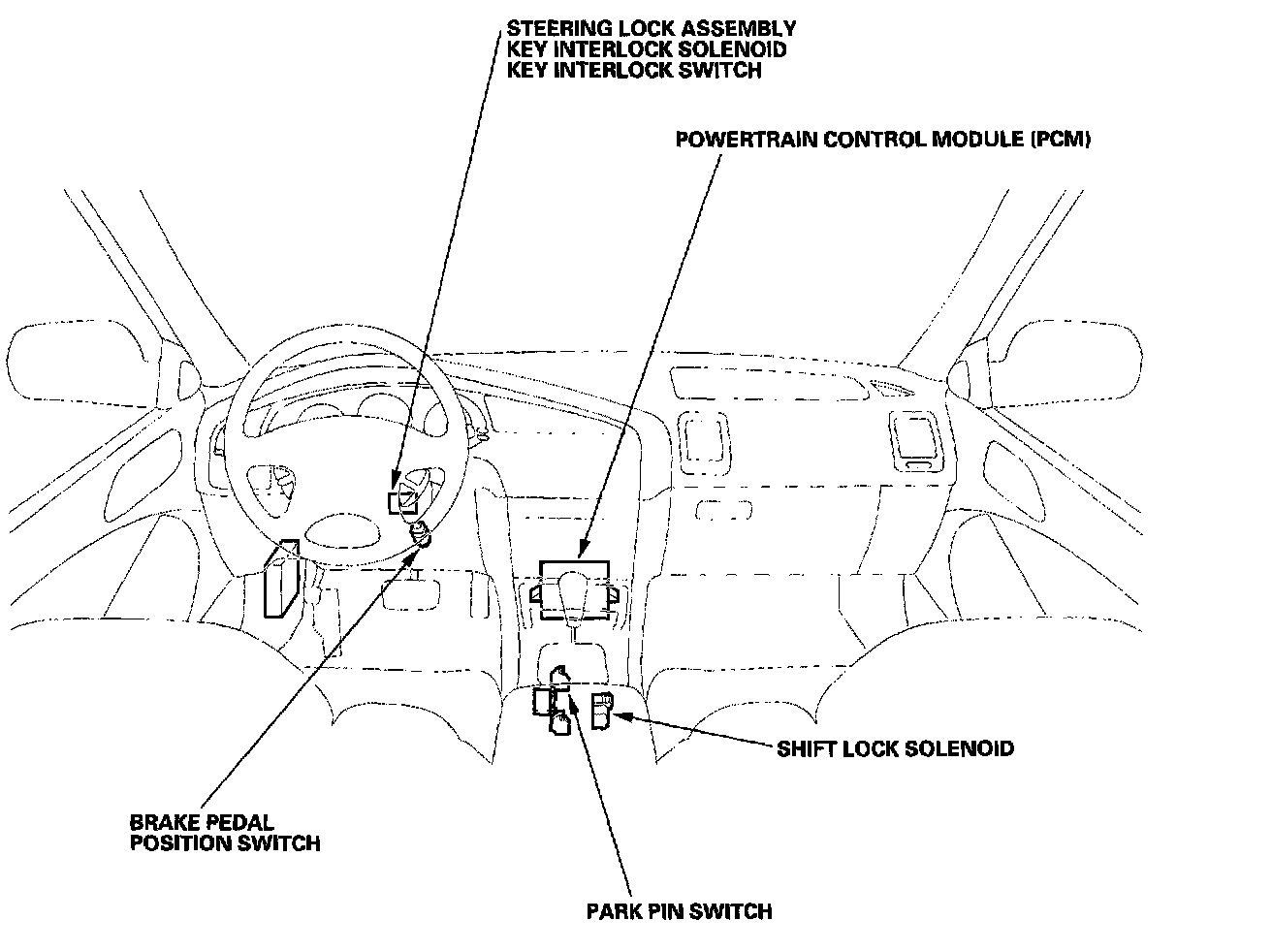 STEERING LOCK ASSEMBLY
KEY INTERLOCK SOLENOID
KEY INTERLOCK SWITCH

POWERTRAIN CONTROL MODULE (PCM)

SHIFT LOCK SOLENOID

BRAKE PEDAL
POSITION SWITCH

PARK PIN SWITCH