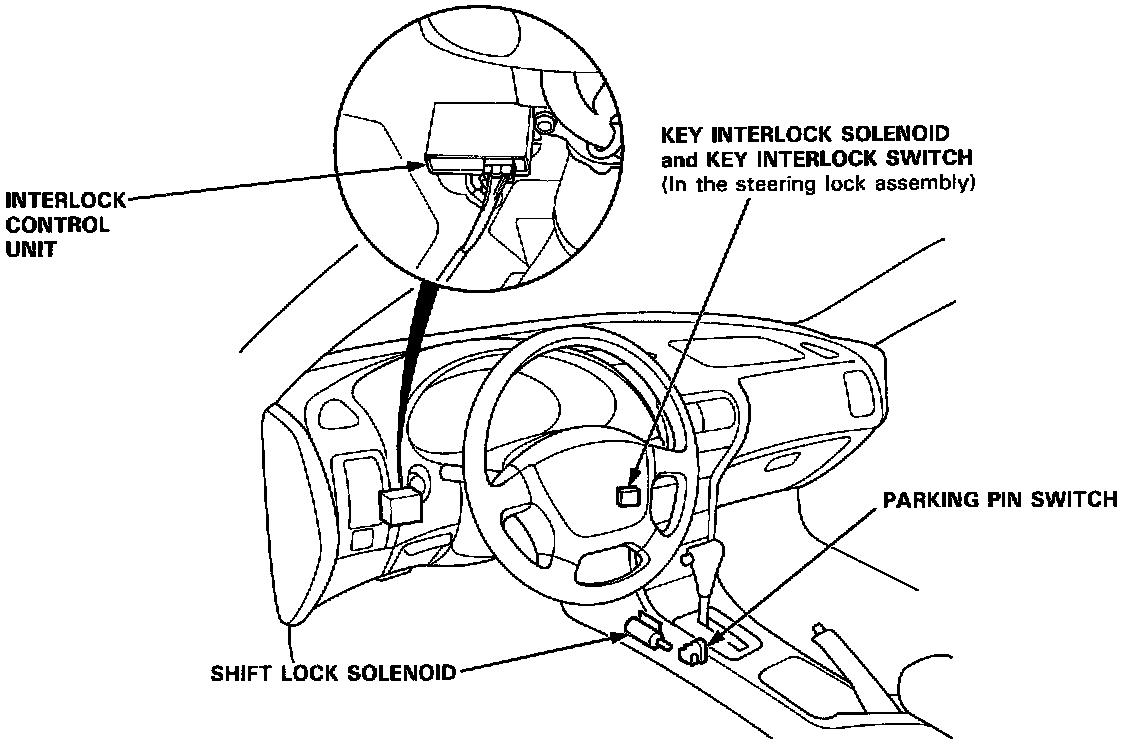 INTERLOCK CONTROL UNIT

KEY INTERLOCK SOLENOID and KEY INTERLOCK SWITCH (In the steering lock assembly)

PARKING PIN SWITCH

SHIFT LOCK SOLENOID