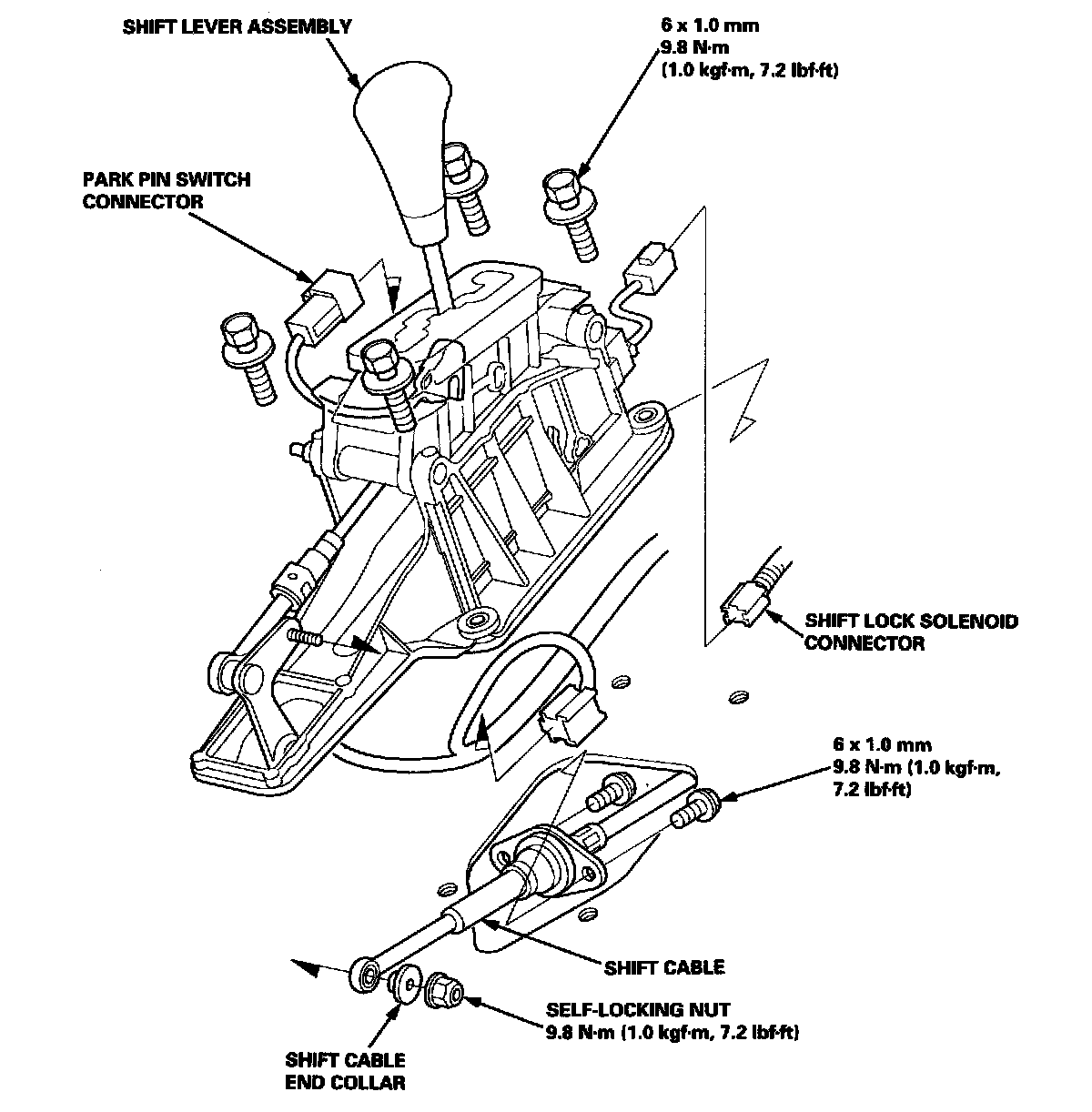 SHIFT LEVER ASSEMBLY

6 x 1.0 mm
9.8 N·m
(1.0 kgf·m, 7.2 lbf·ft)

PARK PIN SWITCH
CONNECTOR

SHIFT LOCK SOLENOID
CONNECTOR

6 x 1.0 mm
9.8 N·m (1.0 kgf·m,
7.2 lbf·ft)

SHIFT CABLE

SELF-LOCKING NUT
9.8 N·m (1.0 kgf·m, 7.2 lbf·ft)

SHIFT CABLE
END COLLAR